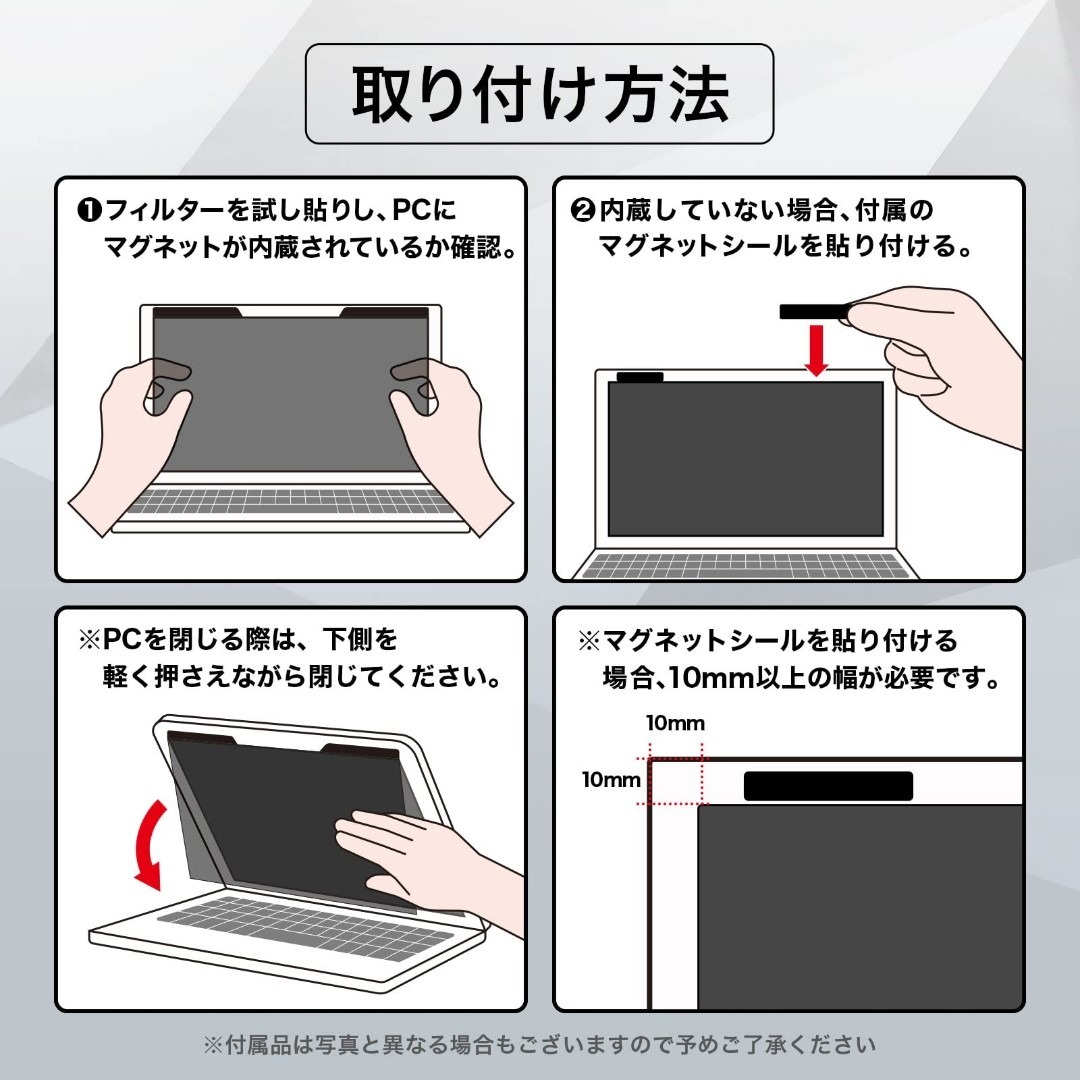 取り付け方法

❶フィルターを試し貼りし、PCにマグネットが内蔵されているか確認。

❷内蔵していない場合、付属のマグネットシールを貼り付ける。

※PCを閉じる際は、下側を軽く押さえながら閉じてください。

※マグネットシールを貼り付ける場合、10mm以上の幅が必要です。

10mm

10mm

※付属品は写真と異なる場合もございますので予めご了承ください