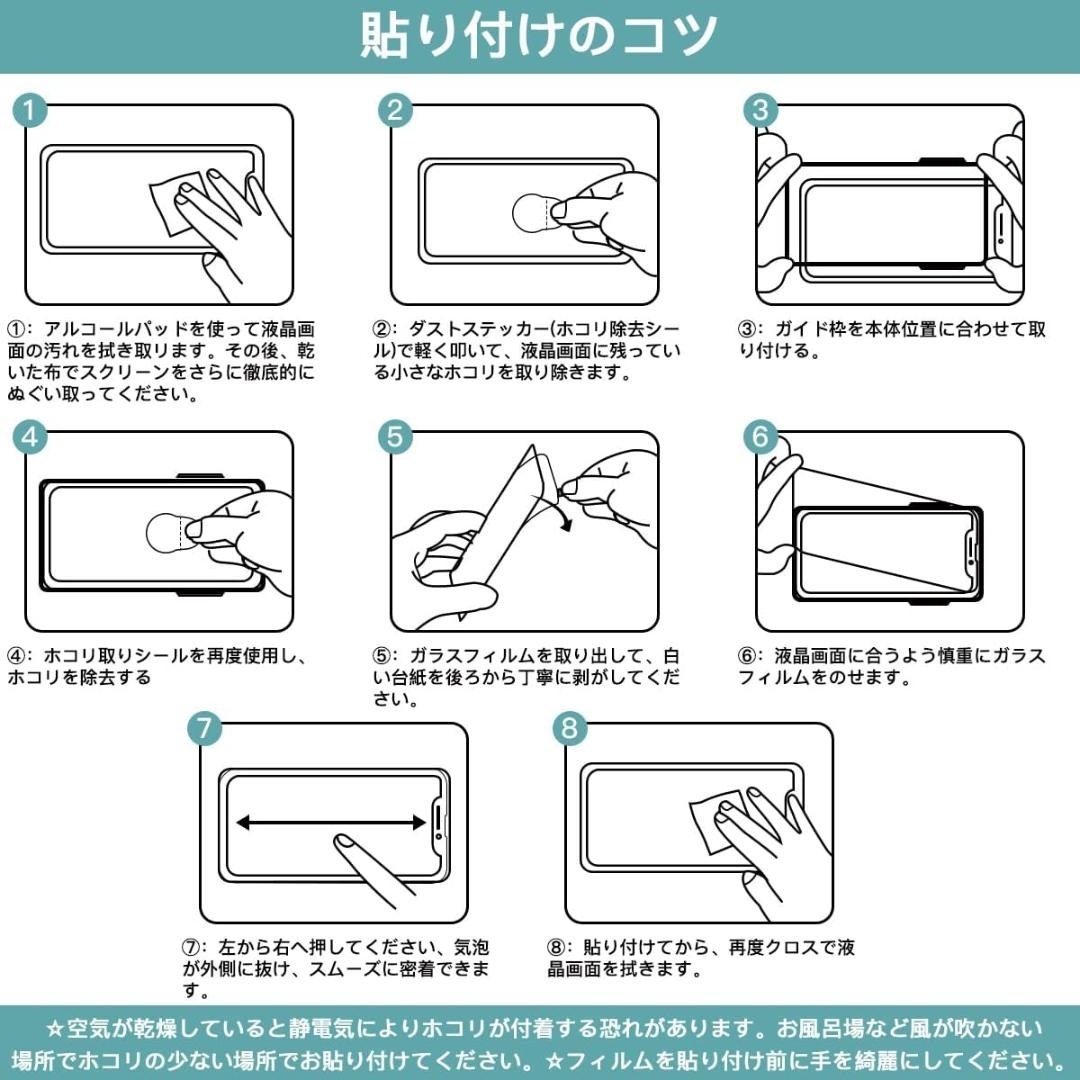 貼り付けのコツ

1

①：アルコールパッドを使って液晶画面の汚れを拭き取ります。その後、乾いた布でスクリーンをさらに徹底的にぬぐい取ってください。

2

②：ダストステッカー(ホコリ除去シール)で軽く叩いて、液晶画面に残っている小さなホコリを取り除きます。

3

③：ガイド枠を本体位置に合わせて取り付ける。

4

④：ホコリ取りシールを再度使用し、ホコリを除去する

5

⑤：ガラスフィルムを取り出して、白い台紙を後ろから丁寧に剥がしてください。

6

⑥：液晶画面に合うよう慎重にガラスフィルムをのせます。

7

⑦：左から右へ押してください、気泡が外側に抜け、スムーズに密着できます。

8

⑧：貼り付けてから、再度クロスで液晶画面を拭きます。

☆空気が乾燥していると静電気によりホコリが付着する恐れがあります。お風呂場など風が吹かない場所でホコリの少ない場所でお貼り付けてください。☆フィルムを貼り付け前に手を綺麗にしてください。