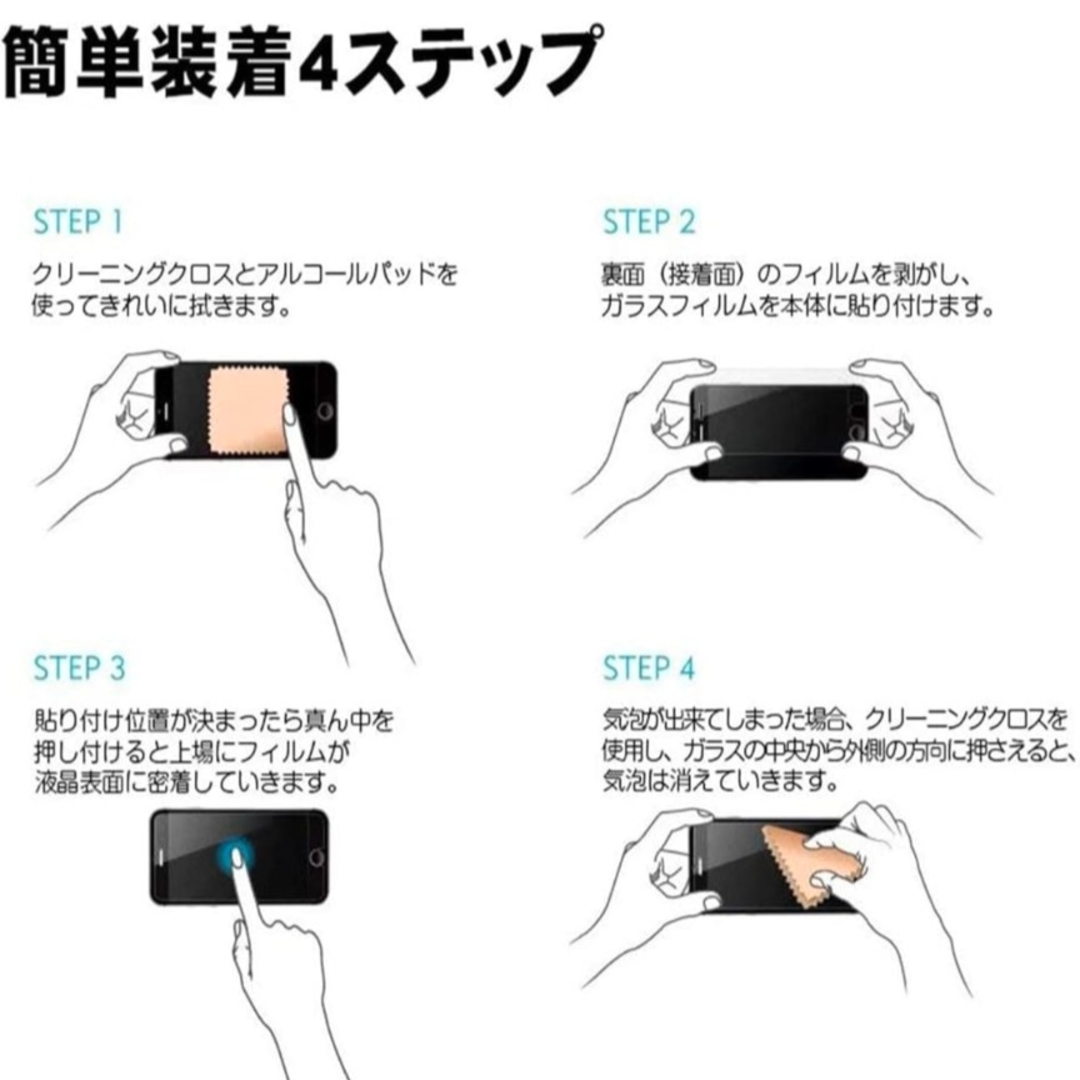 簡単装着4ステップ

STEP 1

クリーニングクロスとアルコールパッドを使ってきれいに拭きます。

STEP 2

裏面（接着面）のフィルムを剥がし、ガラスフィルムを本体に貼り付けます。

STEP 3

貼り付け位置が決まったら真ん中を押し付けると上場にフィルムが液晶表面に密着していきます。

STEP 4

気泡が出来てしまった場合、クリーニングクロスを使用し、ガラスの中央から外側の方向に押さえると、気泡は消えていきます。