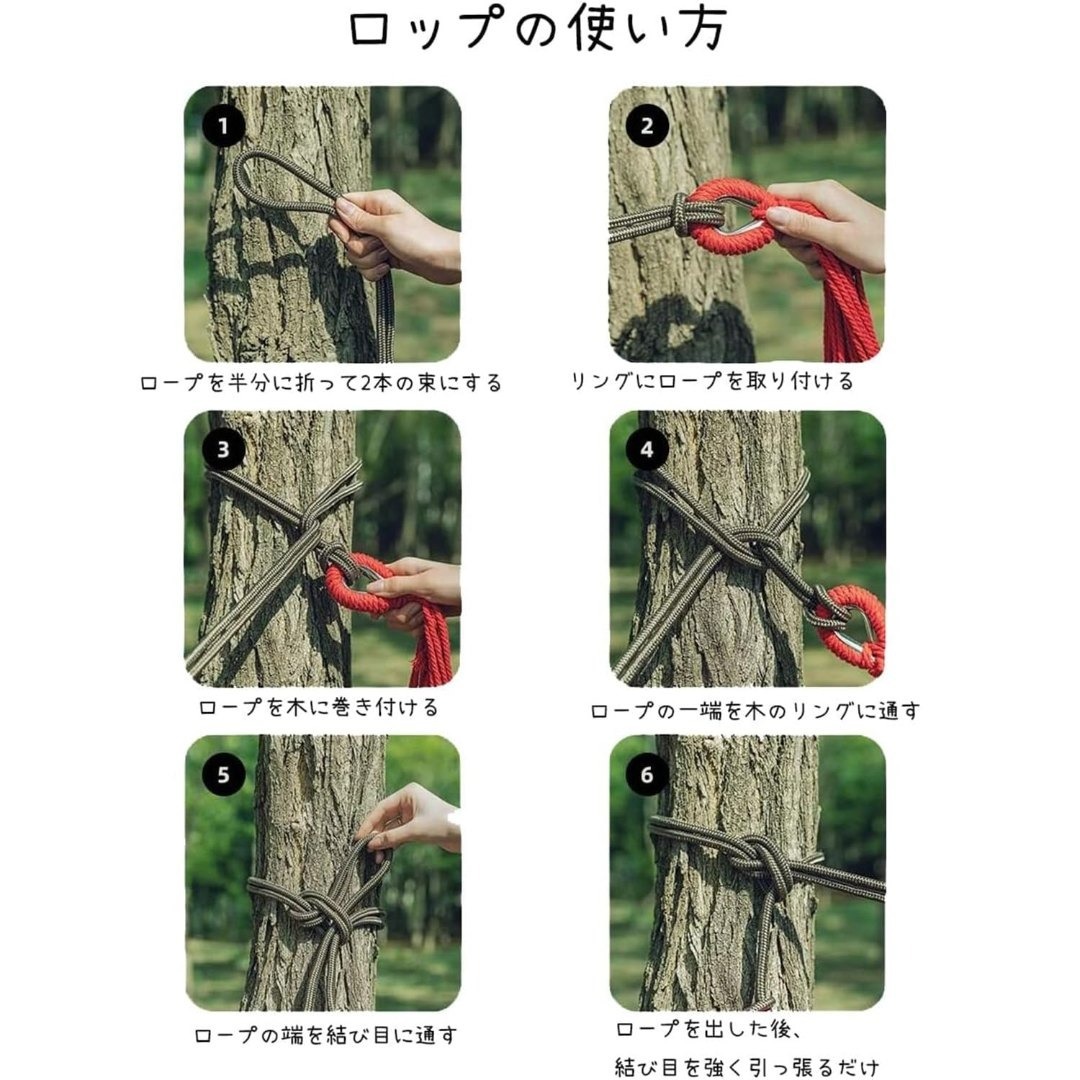 ロップの使い方

1

ロープを半分に折って2本の束にする

2

リングにロープを取り付ける

3

ロープを木に巻き付ける

4

ロープの一端を木のリングに通す

5

ロープの端を結び目に通す

6

ロープを出した後、
結び目を強く引っ張るだけ