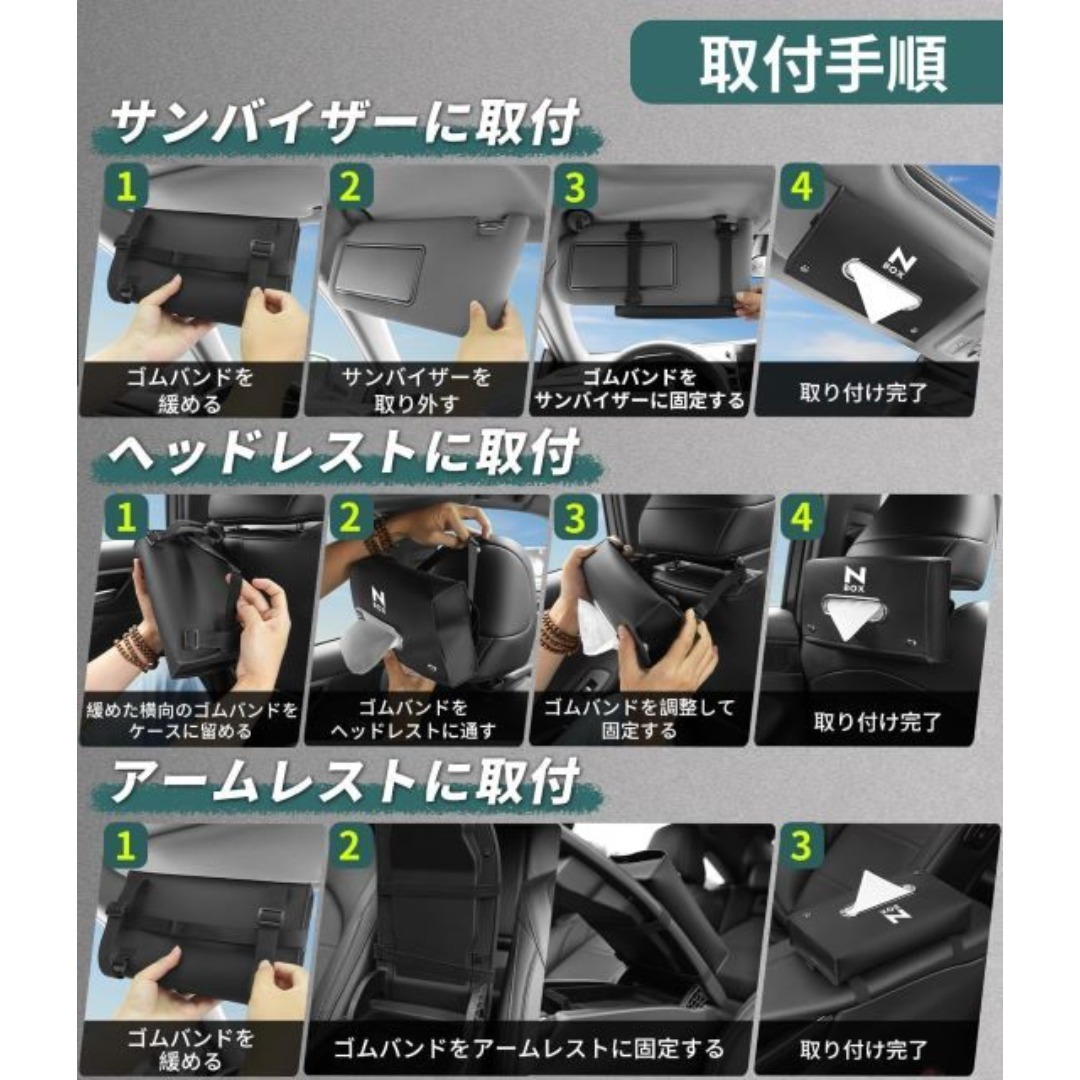 取付手順

サンバイザーに取付

1
ゴムバンドを緩める

2
サンバイザーを取り外す

3
ゴムバンドをサンバイザーに固定する

4
N BOX
取り付け完了

ヘッドレストに取付

1
緩めた横向のゴムバンドをケースに留める

2
N BOX
ゴムバンドをヘッドレストに通す

3
ゴムバンドを調整して固定する

4
N BOX
取り付け完了

アームレストに取付

1
ゴムバンドを緩める

2
ゴムバンドをアームレストに固定する

3
N BOX
取り付け完了