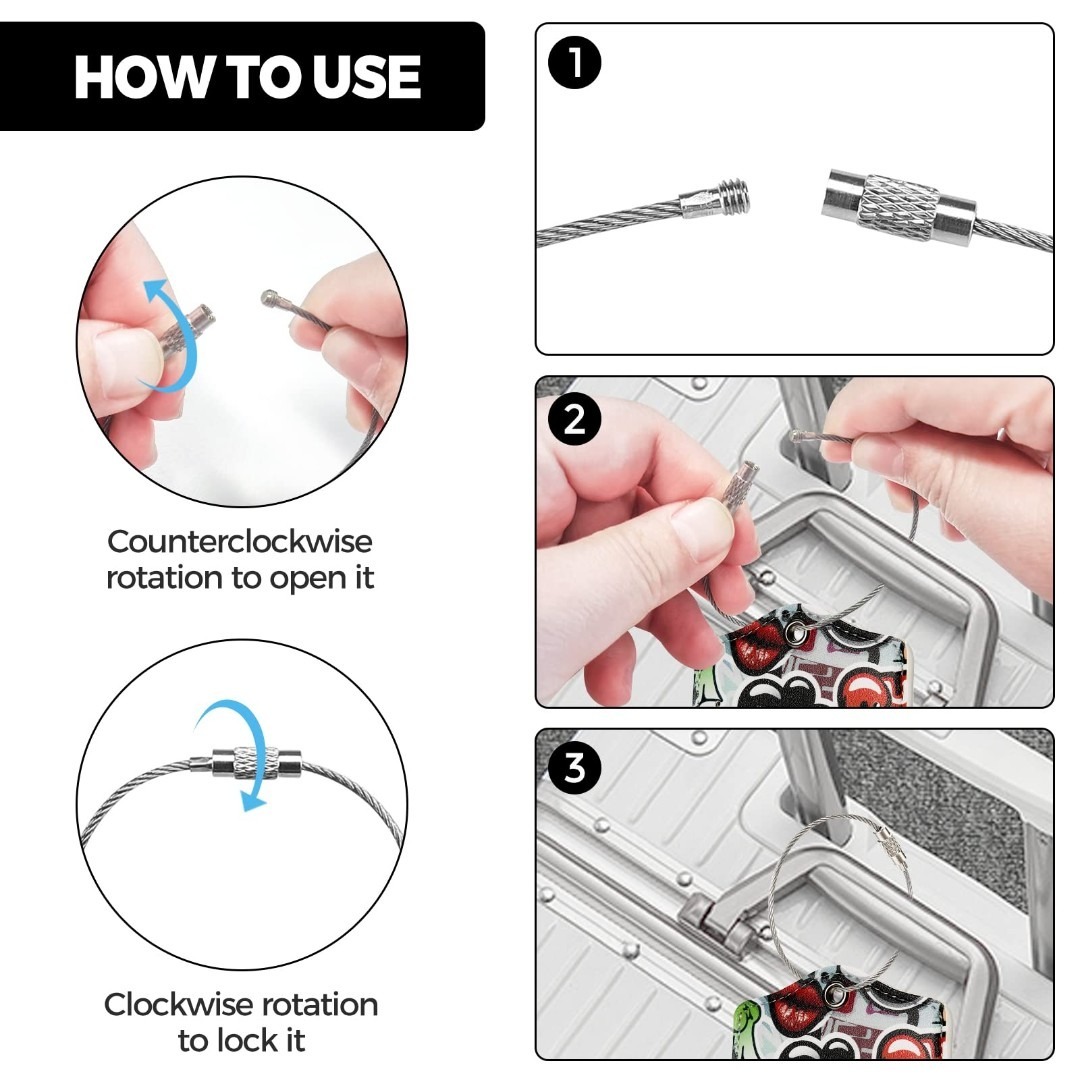 HOW TO USE

Counterclockwise rotation to open it

Clockwise rotation to lock it

1

2

3