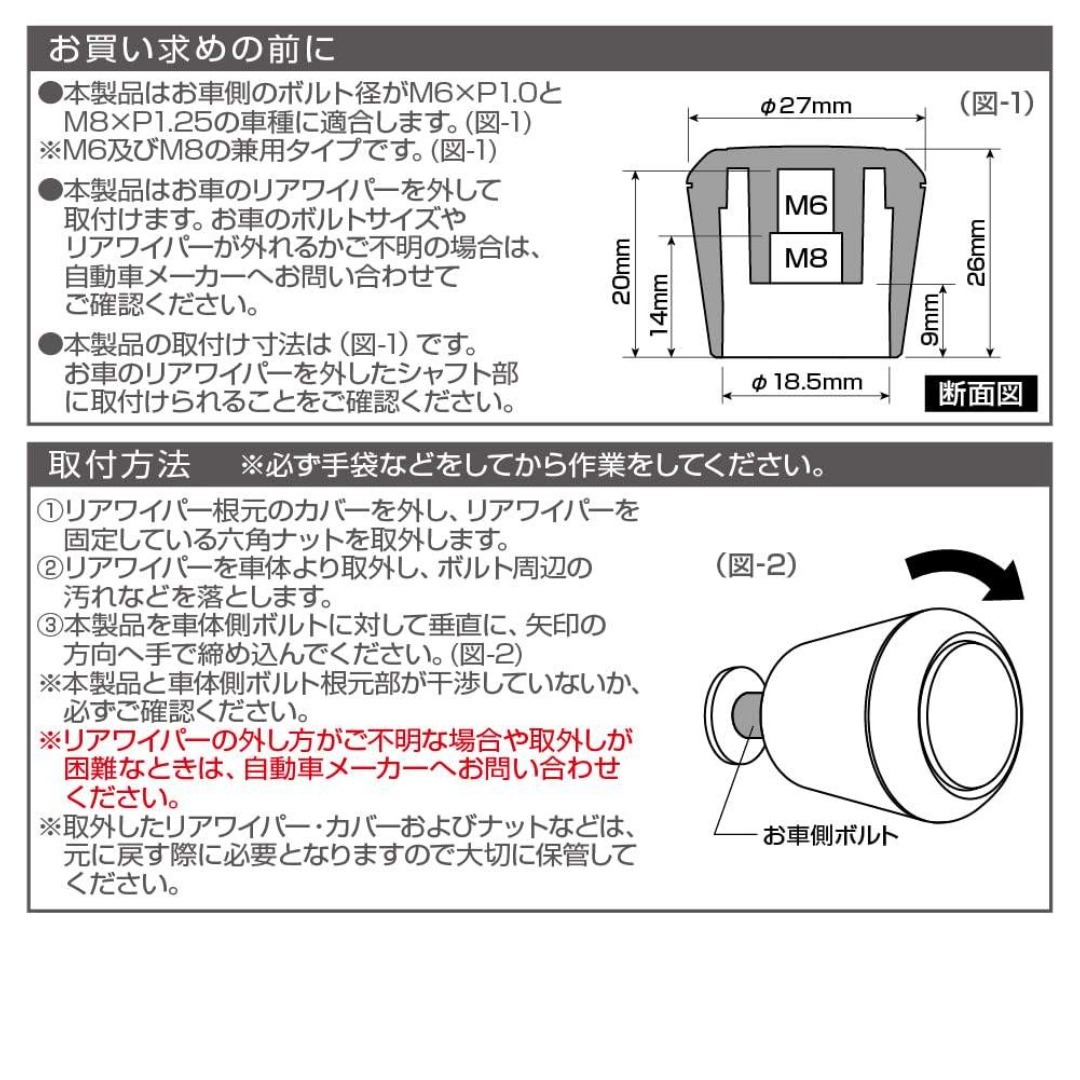 お買い求めの前に

●本製品はお車側のボルト径がM6×P1.0とM8×P1.25の車種に適合します。(図-1)
※M6及びM8の兼用タイプです。(図-1)

●本製品はお車のリアワイパーを外して取付けます。お車のボルトサイズやリアワイパーが外れるかご不明の場合は、自動車メーカーへお問い合わせてご確認ください。

●本製品の取付け寸法は（図-1）です。お車のリアワイパーを外したシャフト部に取付けられることをご確認ください。

(図-1)
φ27mm
M6
M8
20mm
14mm
26mm
9mm
φ18.5mm
断面図

取付方法　※必ず手袋などをしてから作業をしてください。

①リアワイパー根元のカバーを外し、リアワイパーを固定している六角ナットを取外します。
②リアワイパーを車体より取外し、ボルト周辺の汚れなどを落とします。
③本製品を車体側ボルトに対して垂直に、矢印の方向へ手で締め込んでください。(図-2)
※本製品と車体側ボルト根元部が干渉していないか、必ずご確認ください。
※リアワイパーの外し方がご不明な場合や取外しが困難なときは、自動車メーカーへお問い合わせください。
※取外したリアワイパー・カバーおよびナットなどは、元に戻す際に必要となりますので大切に保管してください。

(図-2)
お車側ボルト