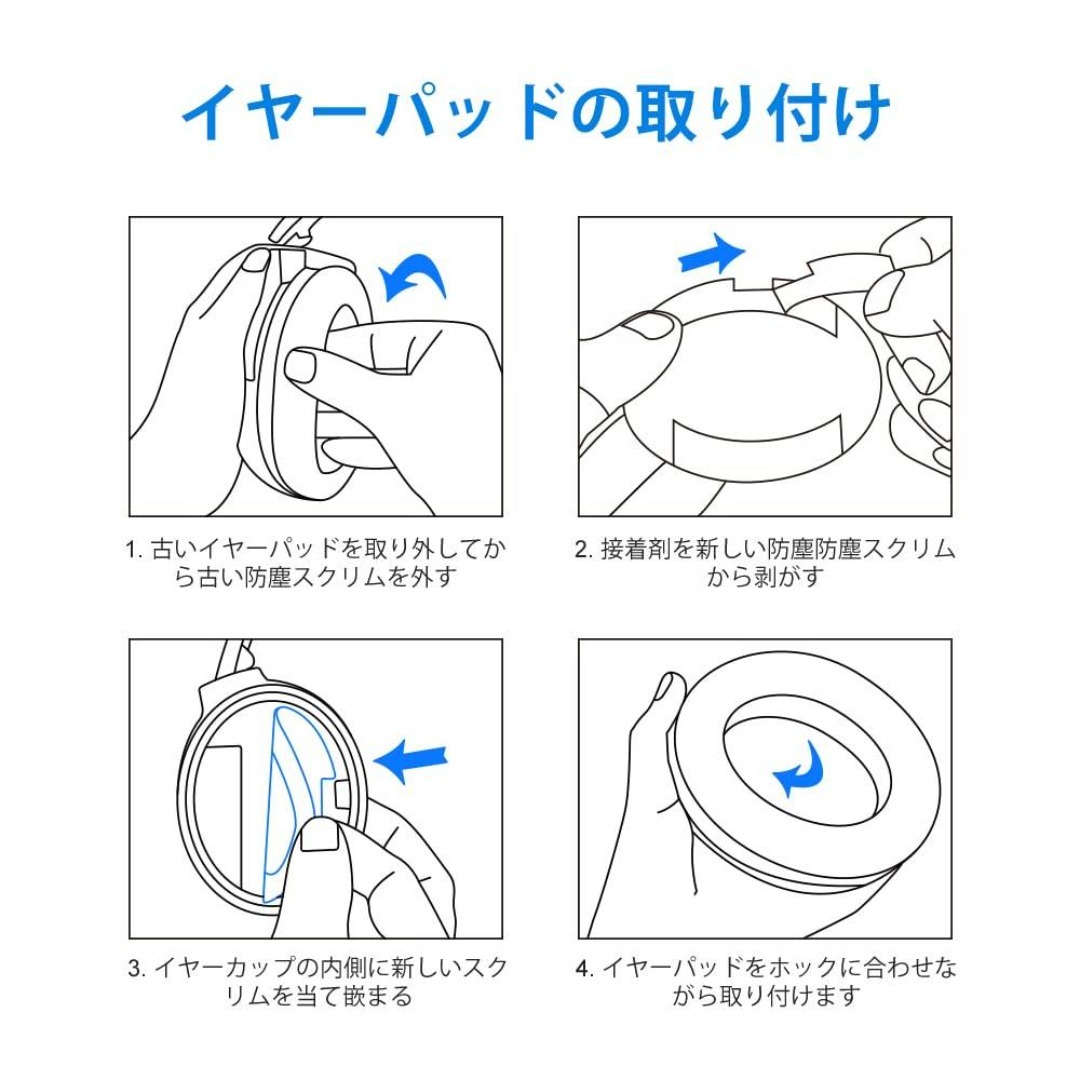 イヤーパッドの取り付け

1. 古いイヤーパッドを取り外してから古い防塵スクリムを外す

2. 接着剤を新しい防塵防塵スクリムから剥がす

3. イヤーカップの内側に新しいスクリムを当て嵌まる

4. イヤーパッドをホックに合わせながら取り付けます