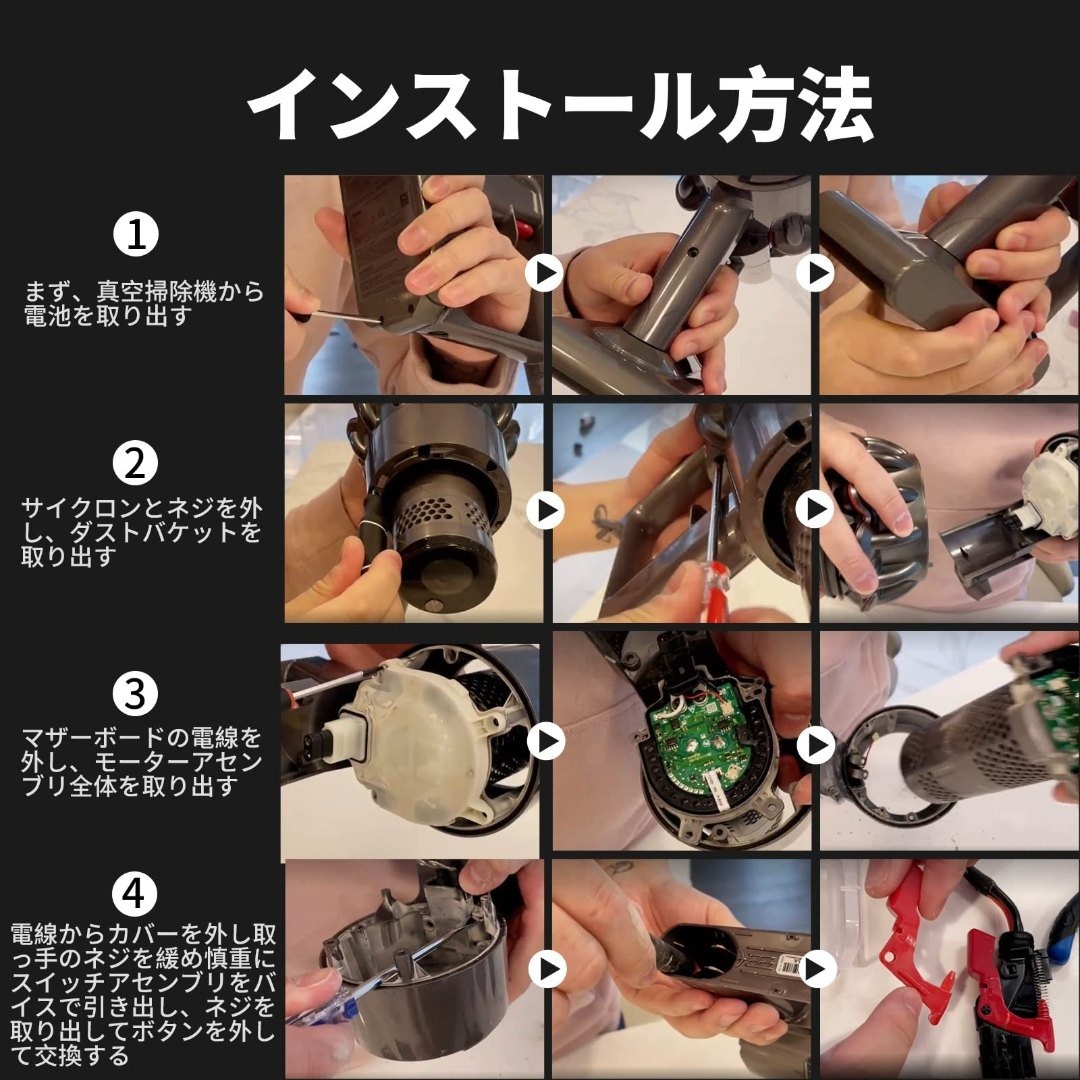 インストール方法

1

まず、真空掃除機から電池を取り出す

2

サイクロンとネジを外し、ダストバケットを取り出す

3

マザーボードの電線を外し、モーターアセンブリ全体を取り出す

4

電線からカバーを外し取っ手のネジを緩め慎重にスイッチアセンブリをバイスで引き出し、ネジを取り出してボタンを外して交換する