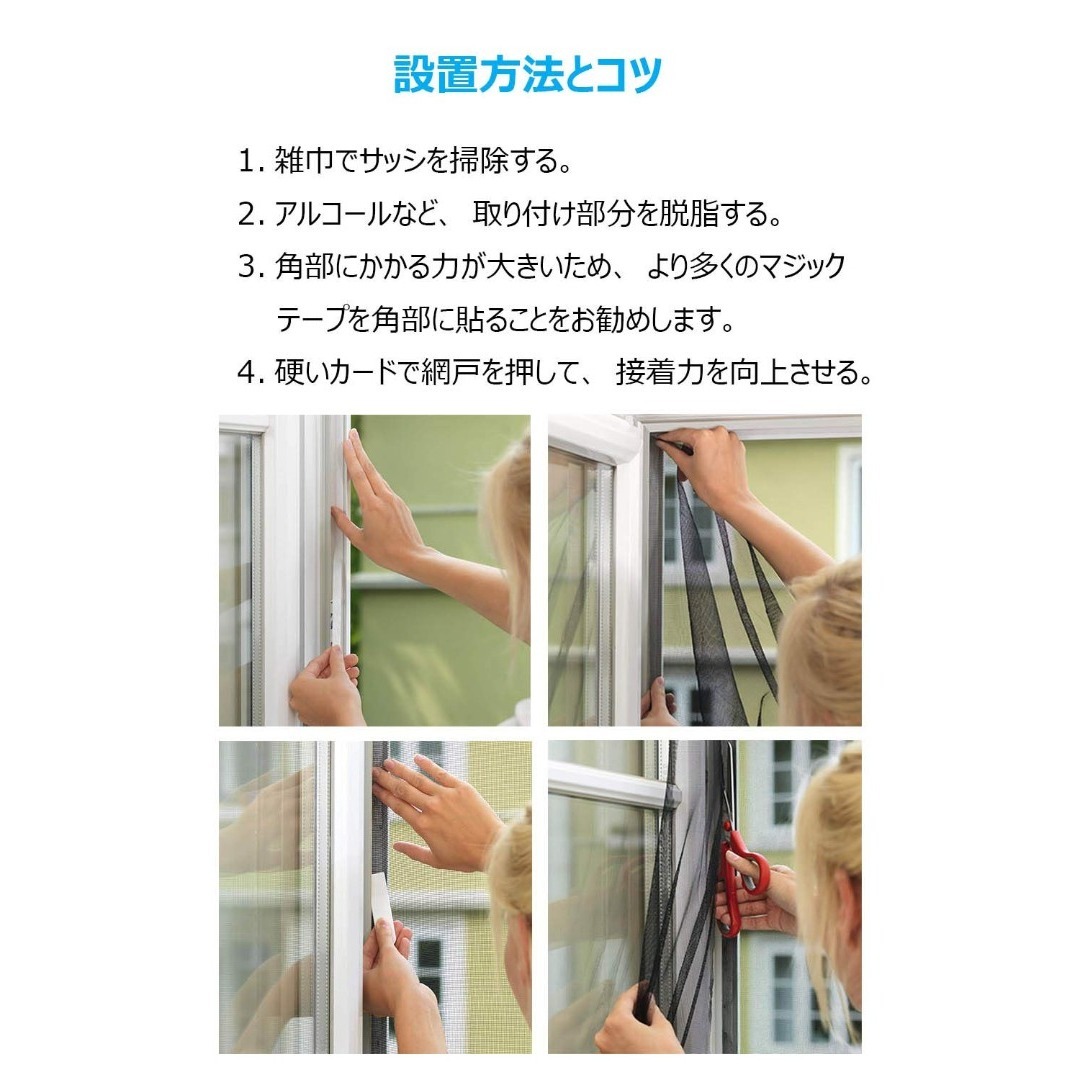 設置方法とコツ

1. 雑巾でサッシを掃除する。
2. アルコールなど、 取り付け部分を脱脂する。
3. 角部にかかる力が大きいため、 より多くのマジックテープを角部に貼ることをお勧めします。
4. 硬いカードで網戸を押して、 接着力を向上させる。