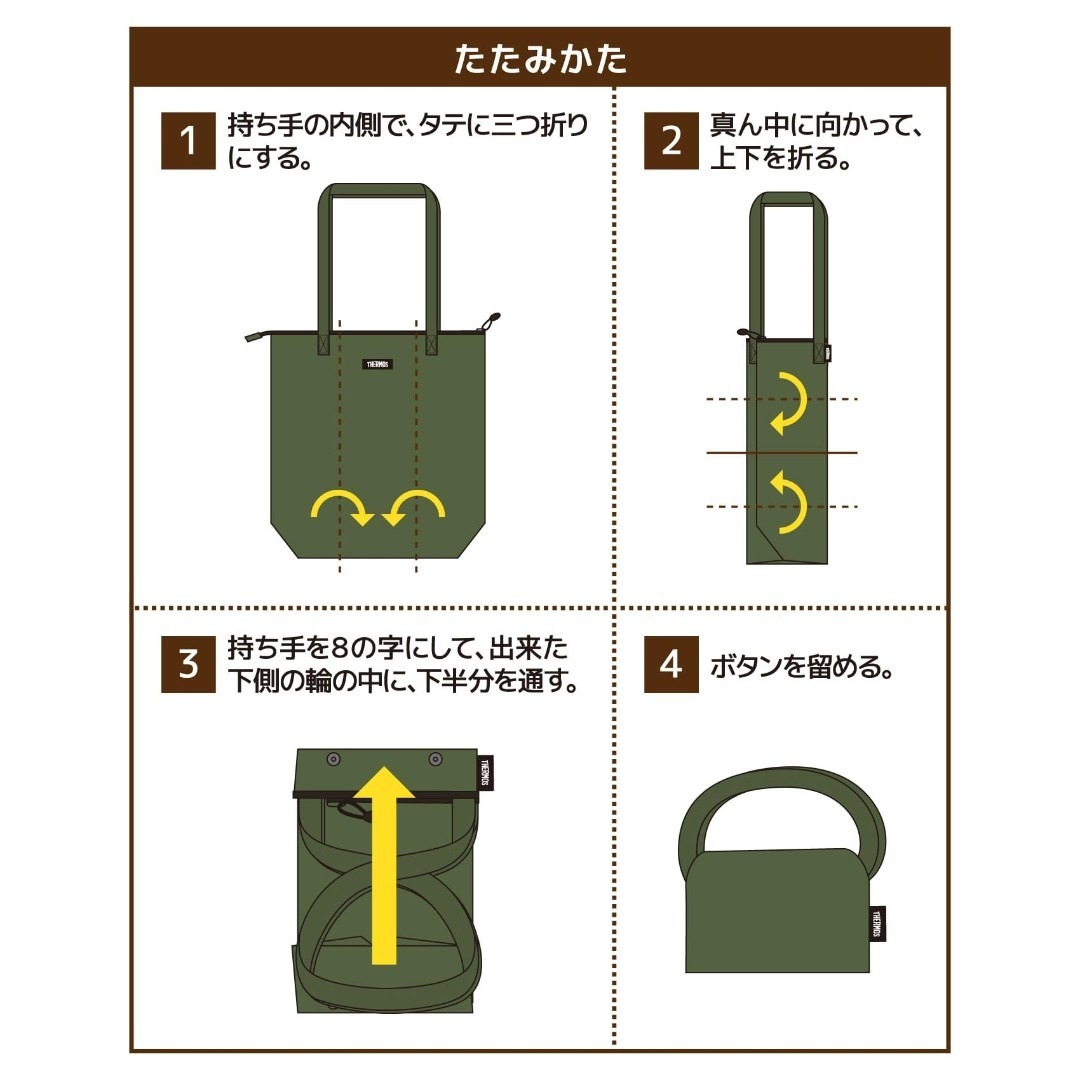 たたみかた

1 持ち手の内側で、タテに三つ折りにする。

THERMOS

2 真ん中に向かって、上下を折る。

THERMOS

3 持ち手を8の字にして、出来た下側の輪の中に、下半分を通す。

THERMOS

4 ボタンを留める。

THERMOS