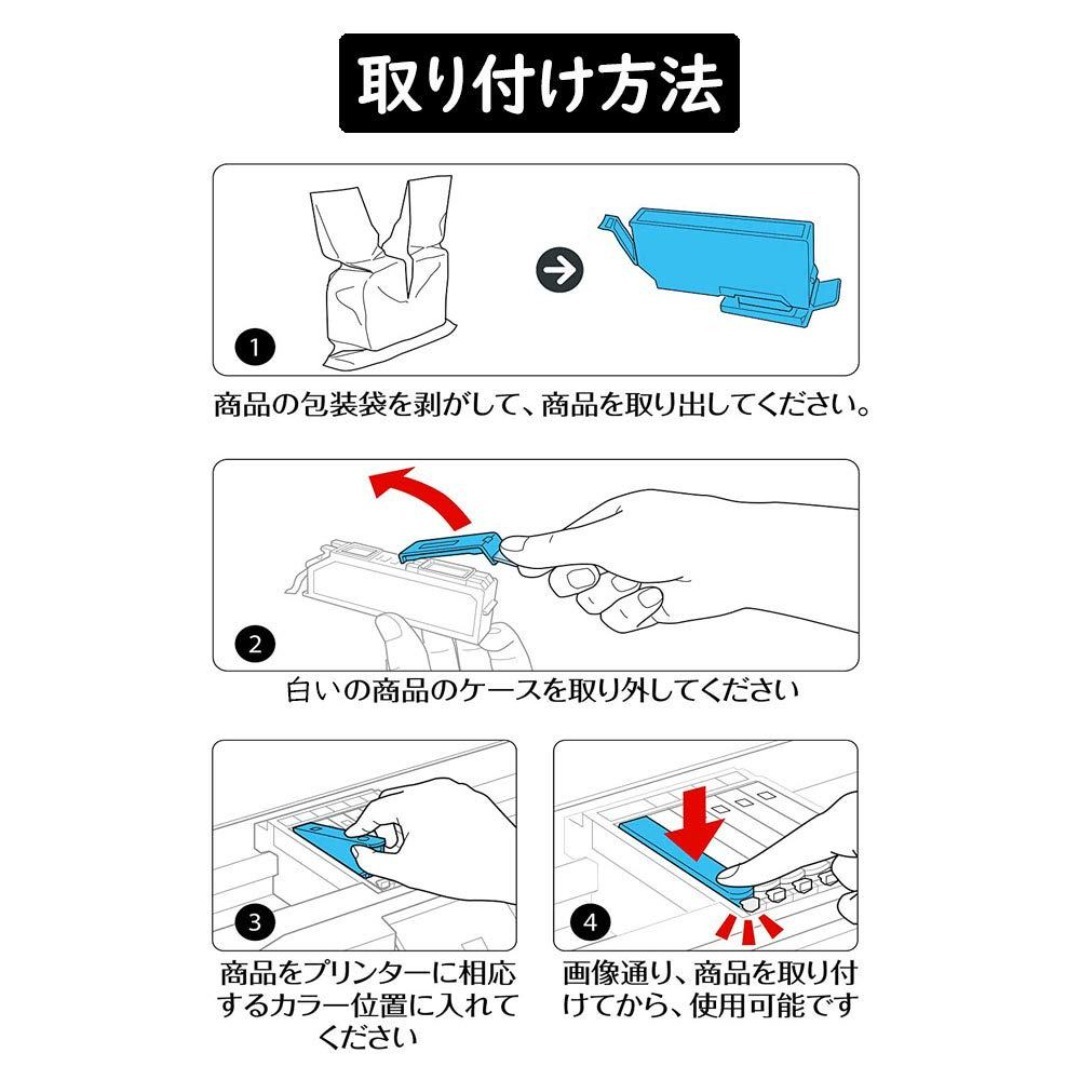 取り付け方法

1

商品の包装袋を剥がして、商品を取り出してください。

2

白いの商品のケースを取り外してください

3

商品をプリンターに相応するカラー位置に入れてください

4

画像通り、商品を取り付けてから、使用可能です