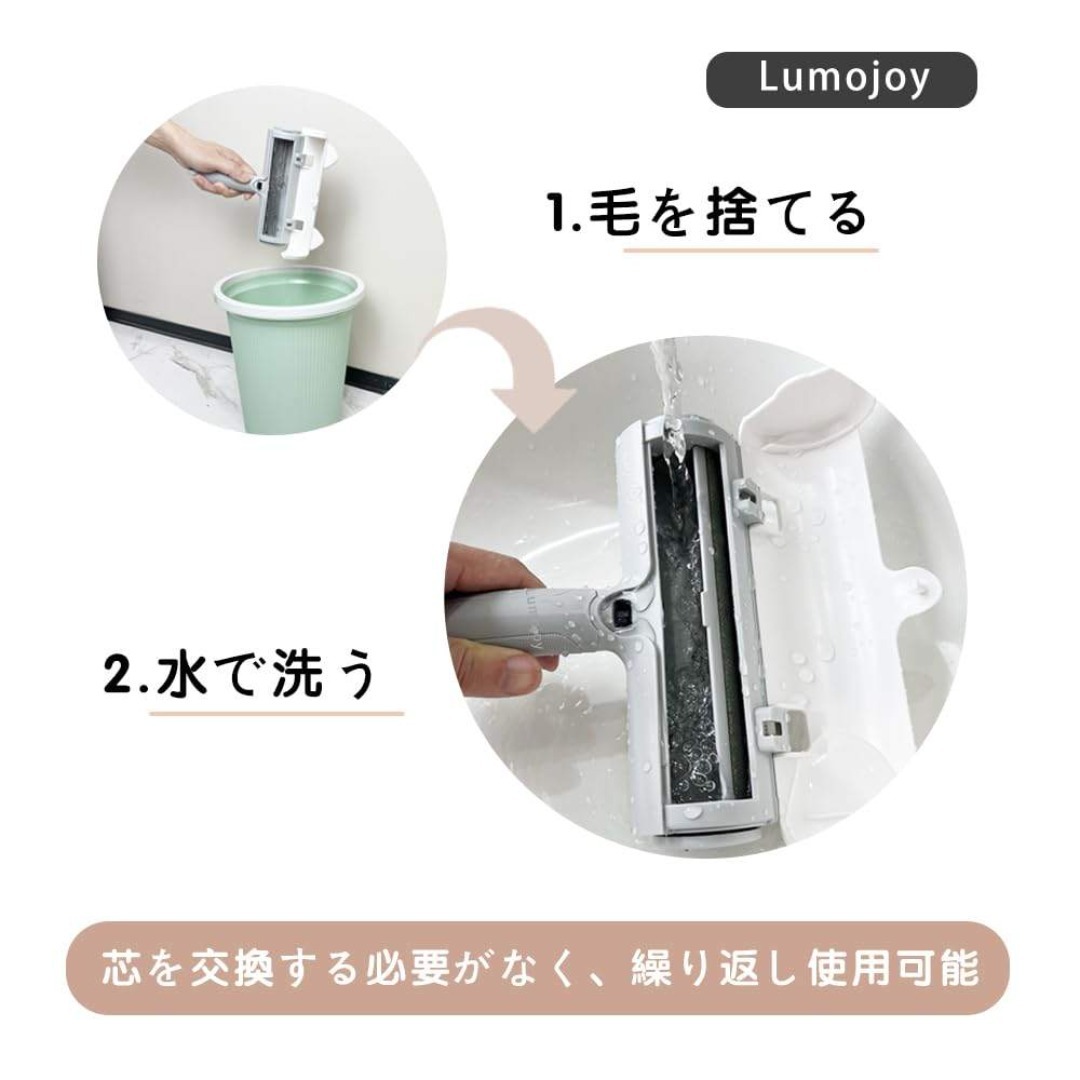 Lumojoy

1.毛を捨てる

2.水で洗う

芯を交換する必要がなく、繰り返し使用可能