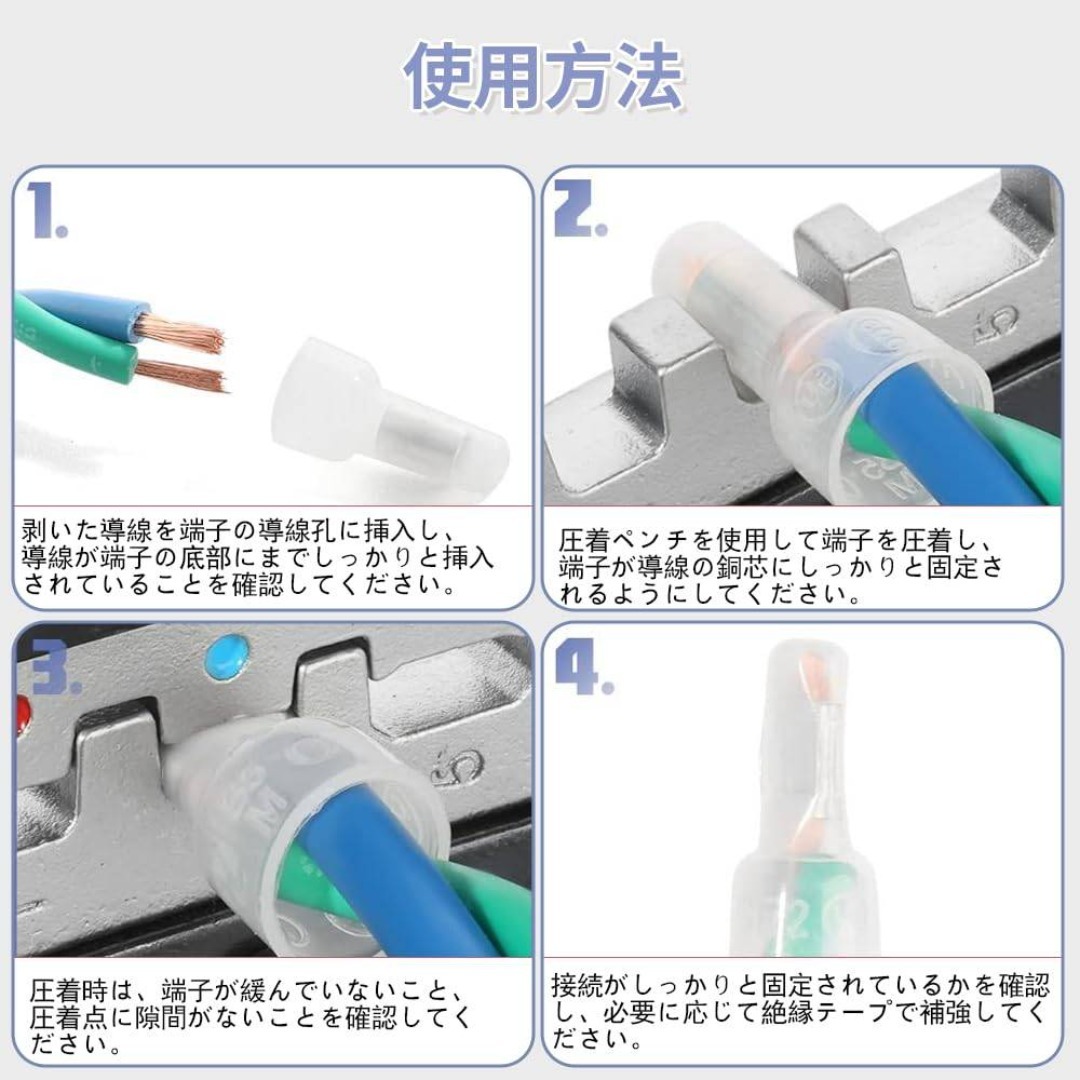 使用方法

1.

剥いた導線を端子の導線孔に挿入し、導線が端子の底部にまでしっかりと挿入されていることを確認してください。

2.

圧着ペンチを使用して端子を圧着し、端子が導線の銅芯にしっかりと固定されるようにしてください。

3.

圧着時は、端子が緩んでいないこと、圧着点に隙間がないことを確認してください。

4.

接続がしっかりと固定されているかを確認し、必要に応じて絶縁テープで補強してください。