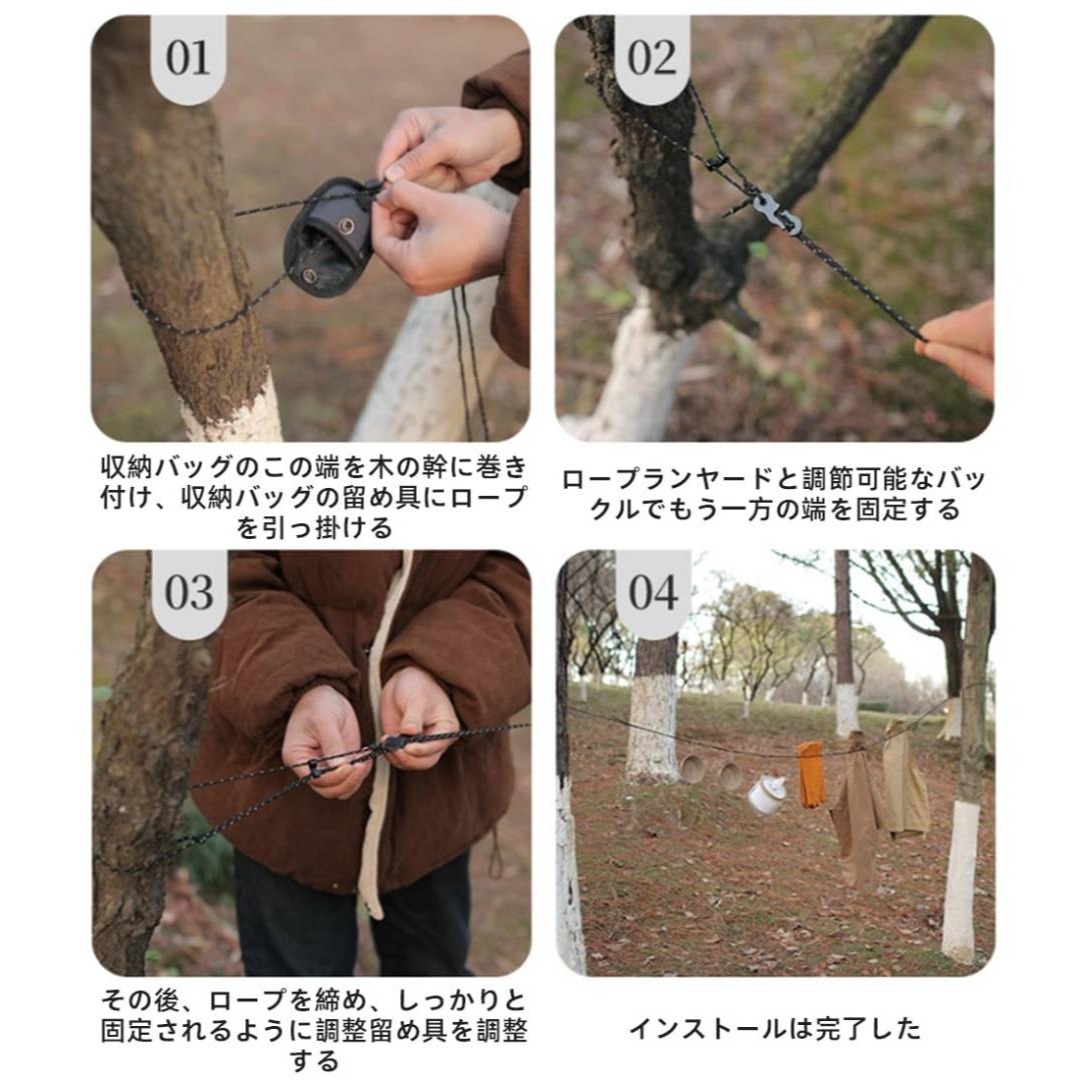 01

収納バッグのこの端を木の幹に巻き付け、収納バッグの留め具にロープを引っ掛ける

02

ロープランヤードと調節可能なバックルでもう一方の端を固定する

03

その後、ロープを締め、しっかりと固定されるように調整留め具を調整する

04

インストールは完了した