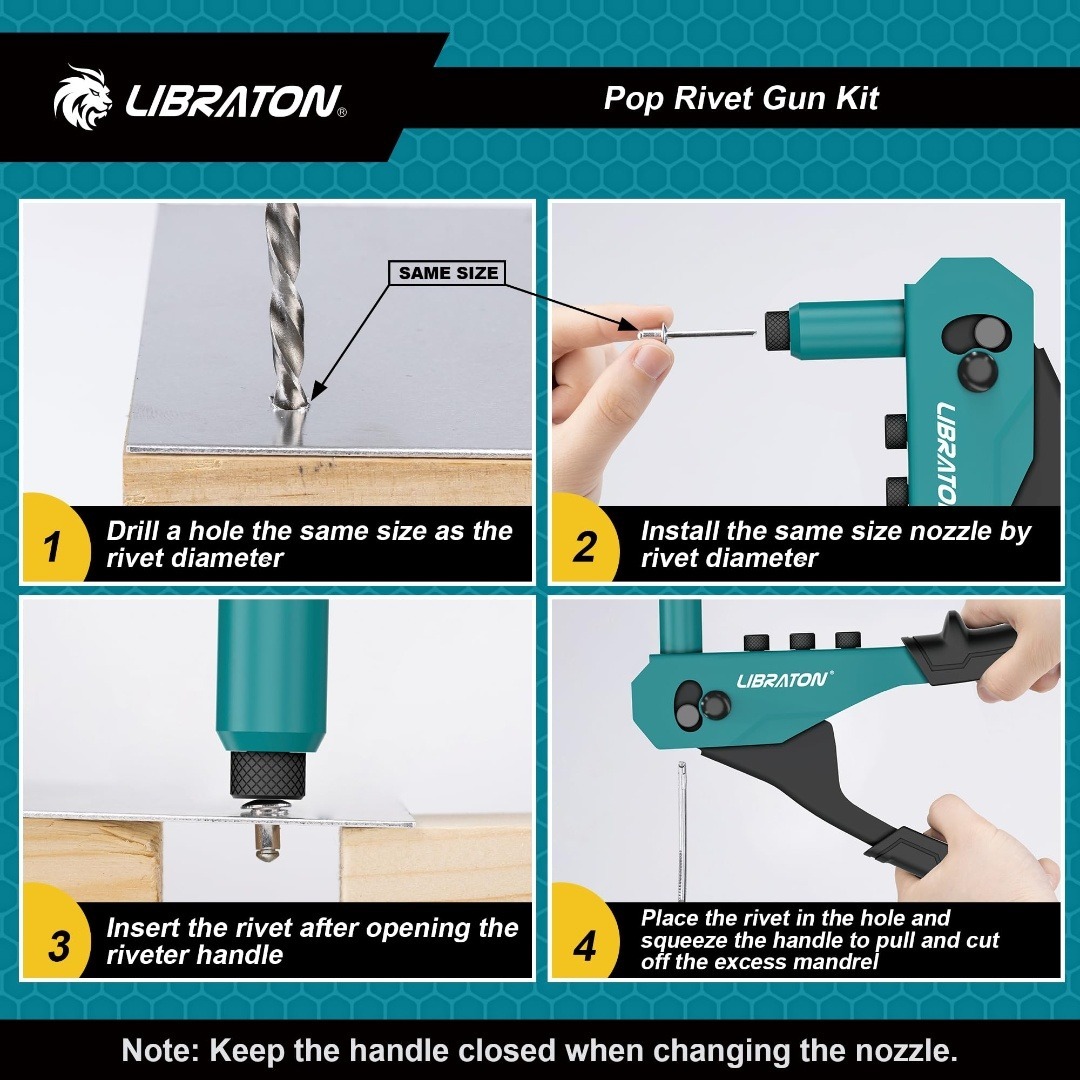 LIBRATON®

Pop Rivet Gun Kit

SAME SIZE

LIBRATON

1 Drill a hole the same size as the rivet diameter

2 Install the same size nozzle by rivet diameter

LIBRATON®

3 Insert the rivet after opening the riveter handle

4 Place the rivet in the hole and squeeze the handle to pull and cut off the excess mandrel

Note: Keep the handle closed when changing the nozzle.