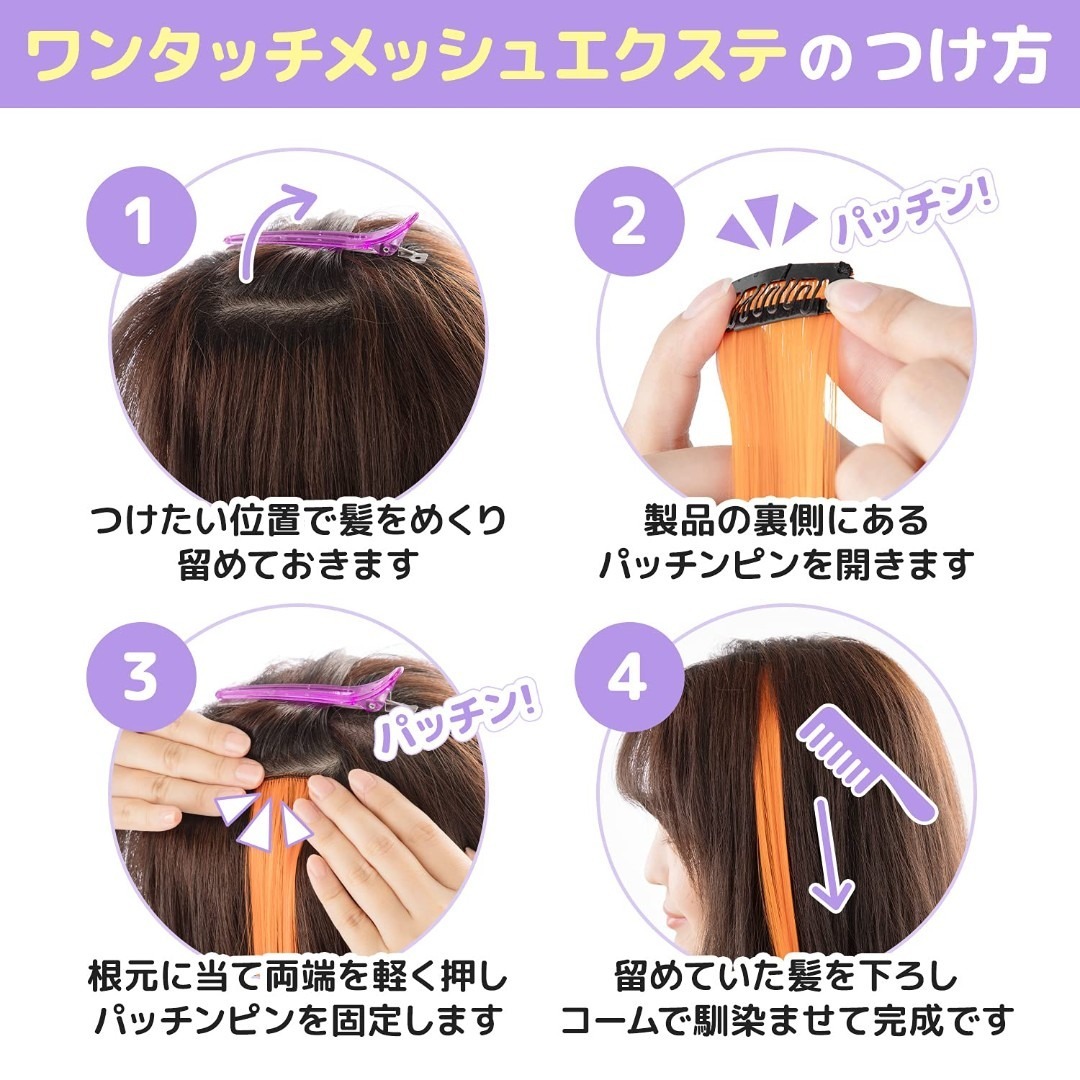 ワンタッチメッシュエクステのつけ方

1

つけたい位置で髪をめくり留めておきます

2

パッチン!

製品の裏側にあるパッチンピンを開きます

3

パッチン!

根元に当て両端を軽く押しパッチンピンを固定します

4

留めていた髪を下ろしコームで馴染ませて完成です