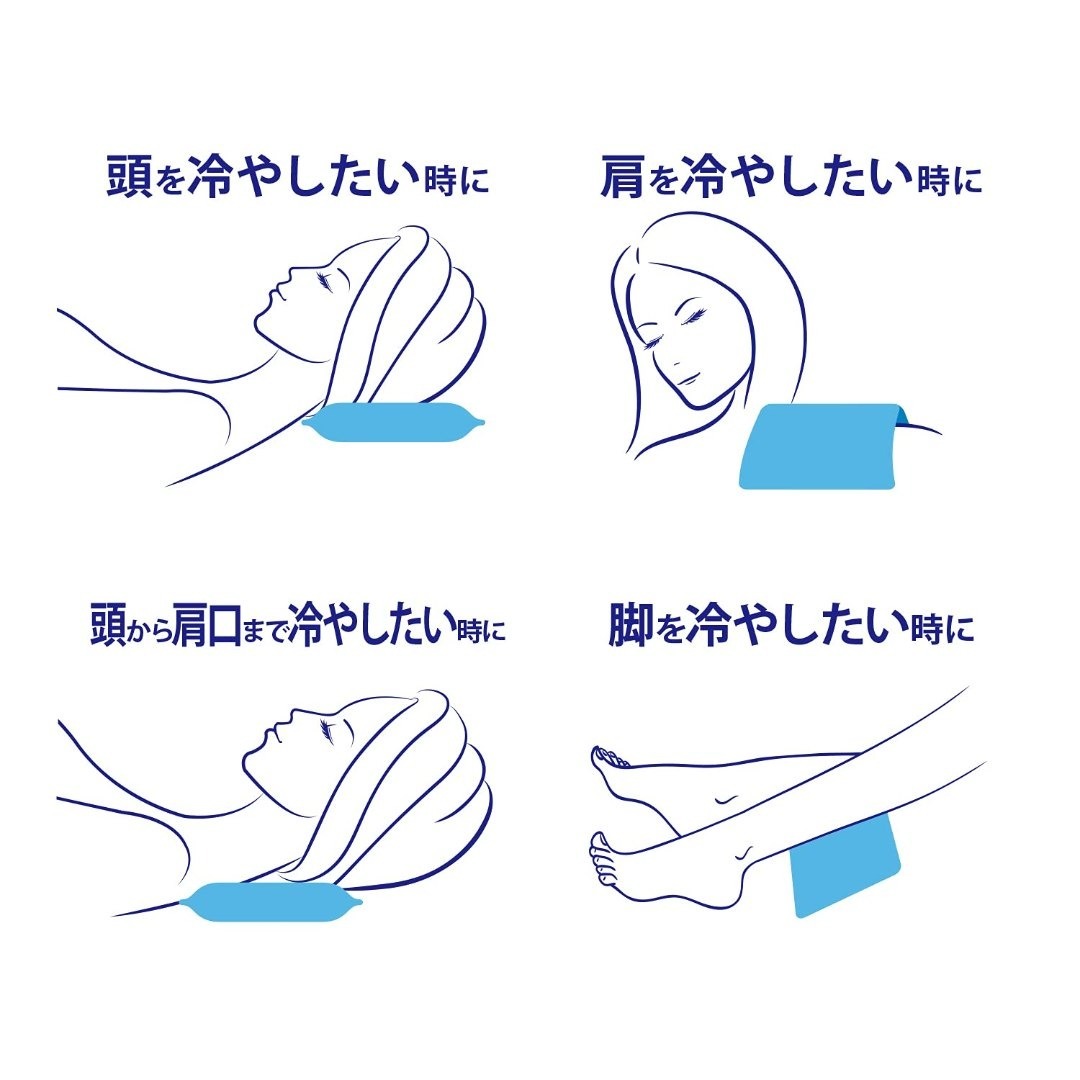 頭を冷やしたい時に

肩を冷やしたい時に

頭から肩口まで冷やしたい時に

脚を冷やしたい時に