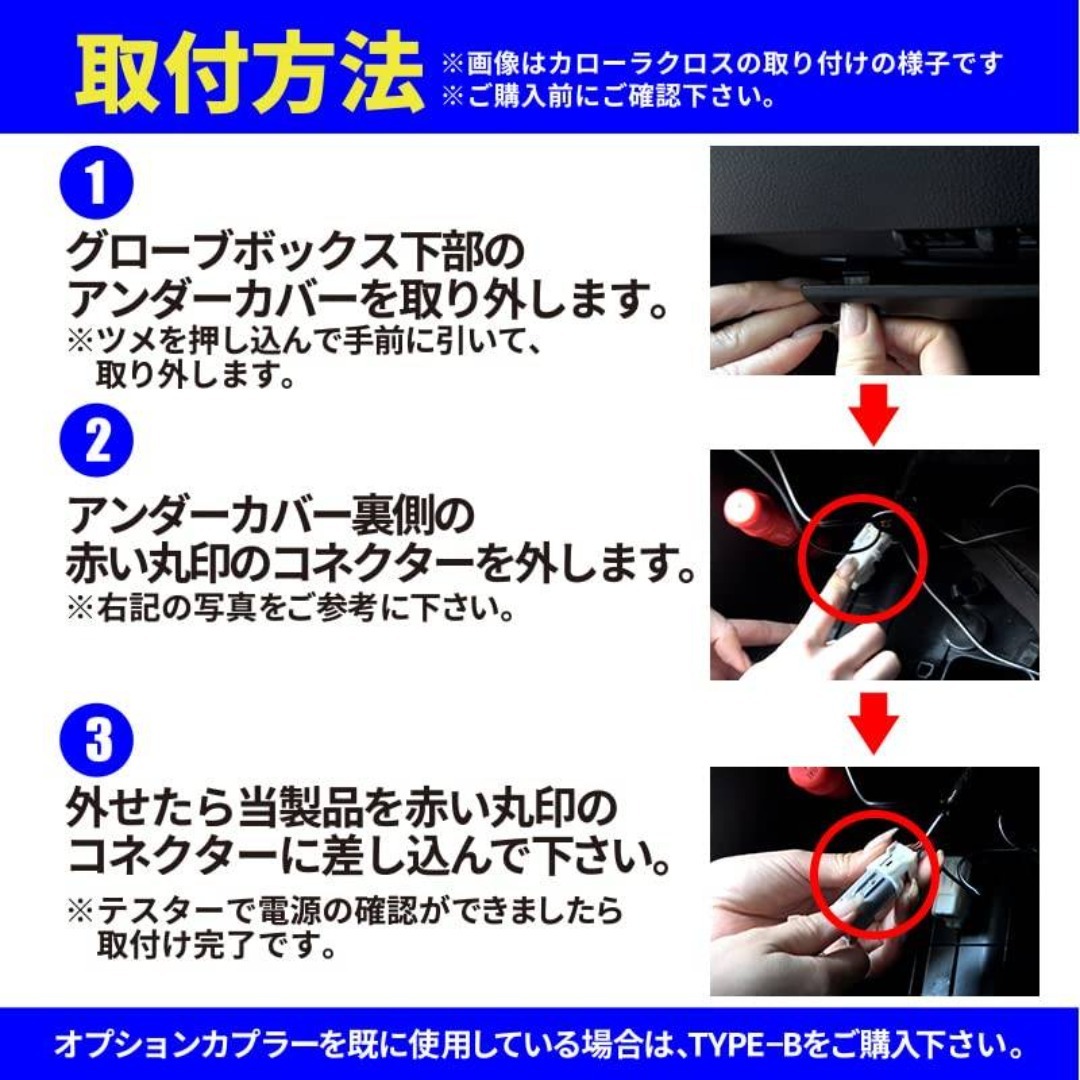 取付方法
※画像はカローラクロスの取り付けの様子です
※ご購入前にご確認下さい。

1
グローブボックス下部のアンダーカバーを取り外します。
※ツメを押し込んで手前に引いて、取り外します。

2
アンダーカバー裏側の赤い丸印のコネクターを外します。
※右記の写真をご参考に下さい。

3
外せたら当製品を赤い丸印のコネクターに差し込んで下さい。
※テスターで電源の確認ができましたら取付け完了です。

オプションカプラーを既に使用している場合は、TYPE-Bをご購入下さい。