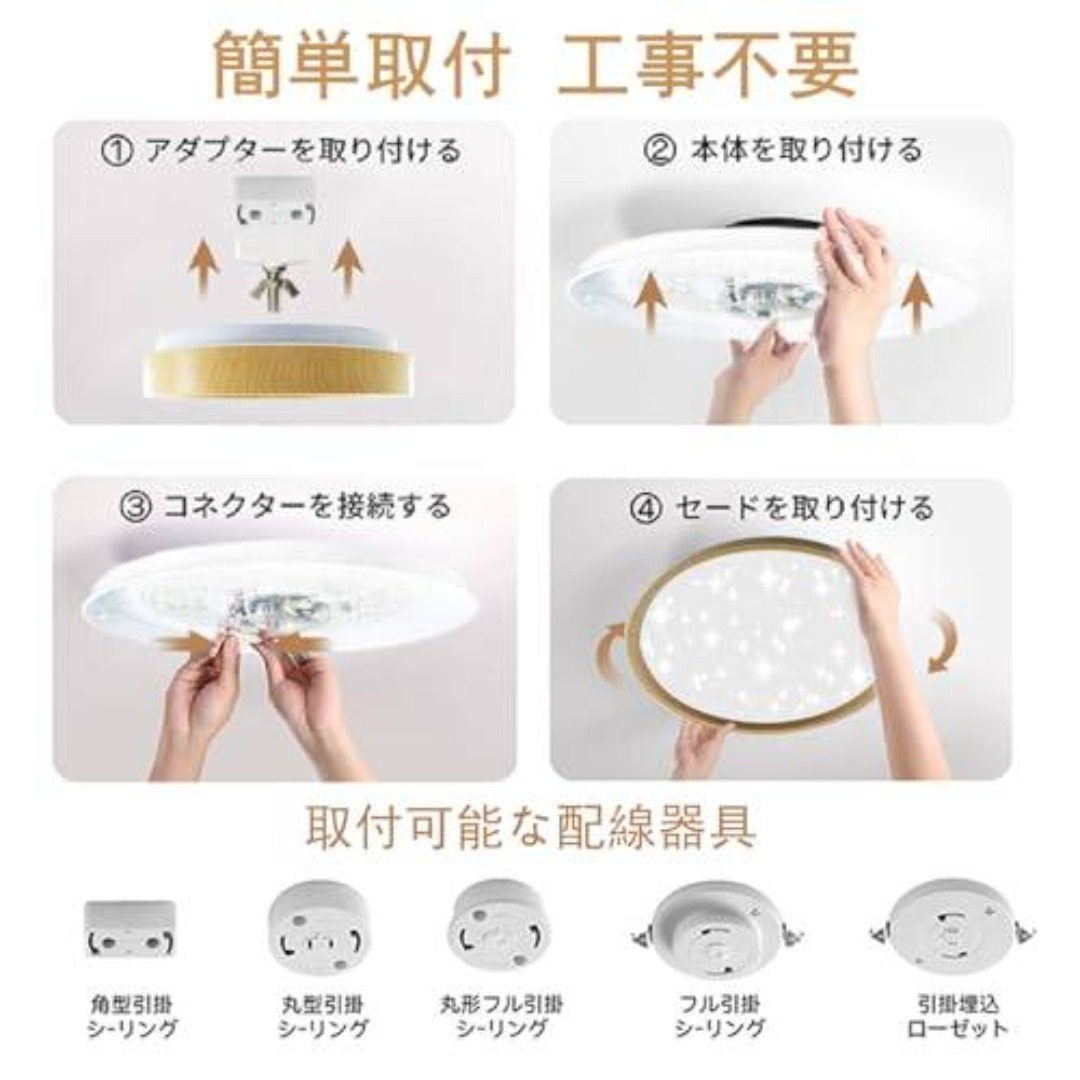 簡単取付 工事不要

① アダプターを取り付ける

② 本体を取り付ける

③ コネクターを接続する

④ セードを取り付ける

取付可能な配線器具

角型引掛シーリング

丸型引掛シーリング

丸形フル引掛シーリング

フル引掛シーリング

引掛埋込ローゼット