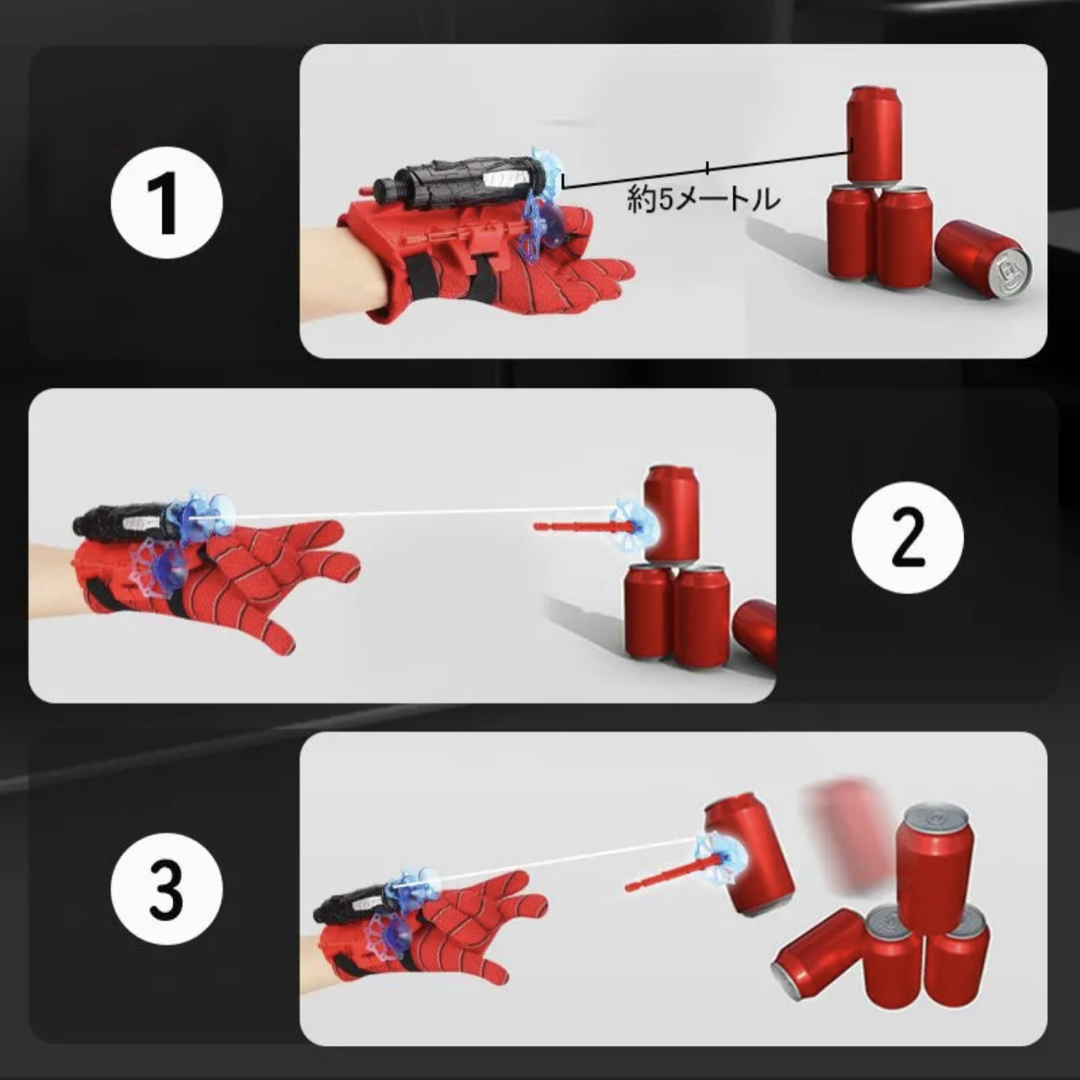 1

約5メートル

2

3