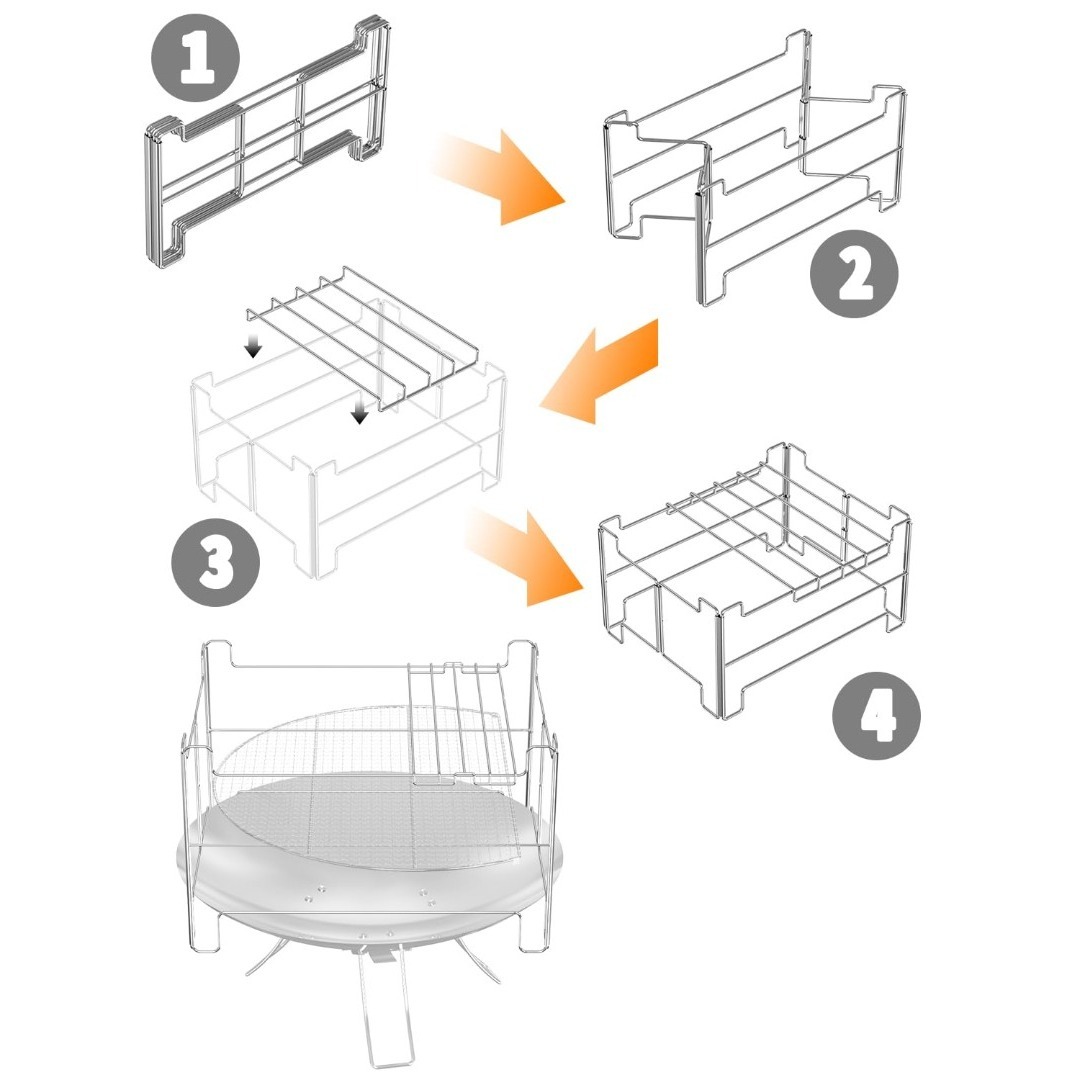 1

2

3

4