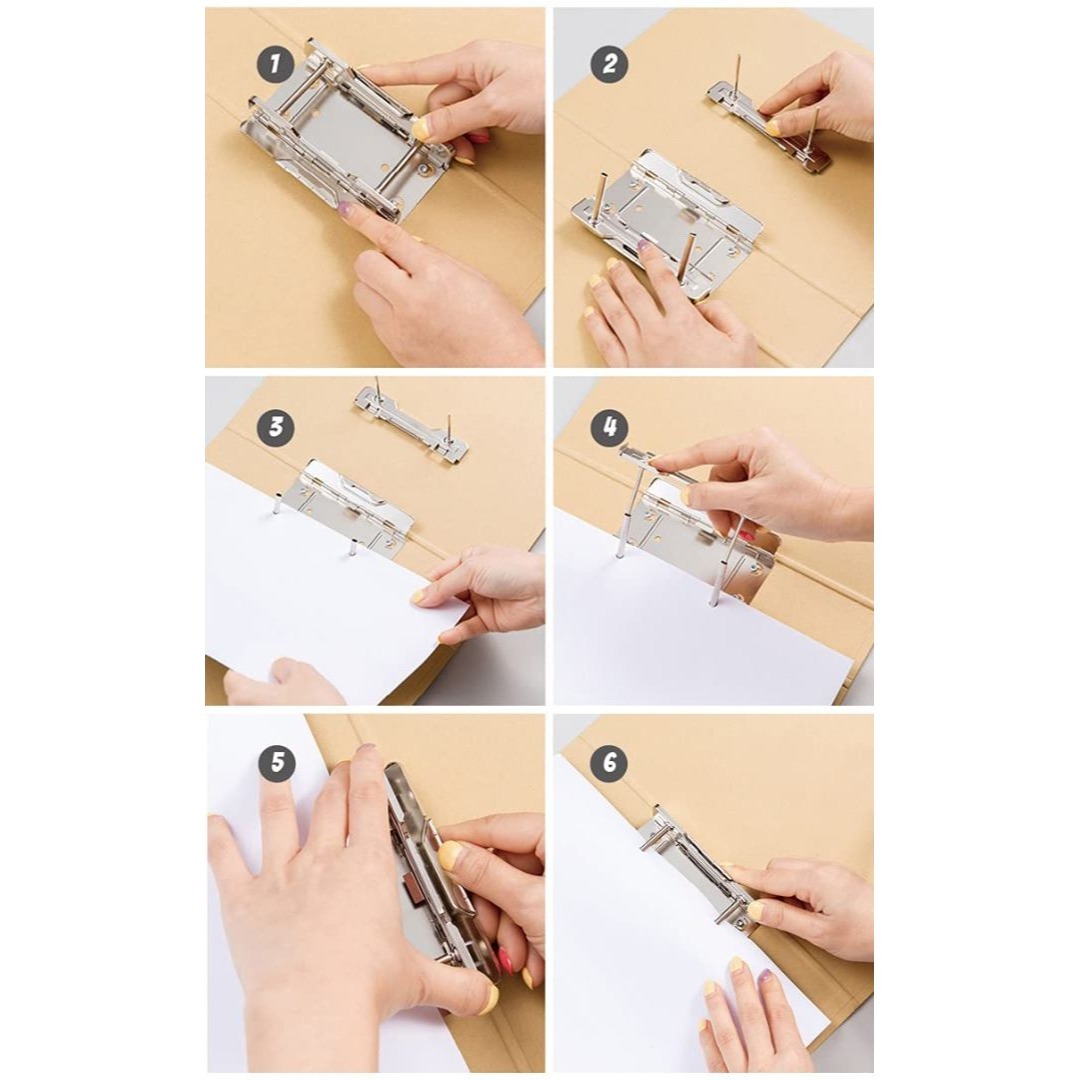 1

2

3

4

5

6