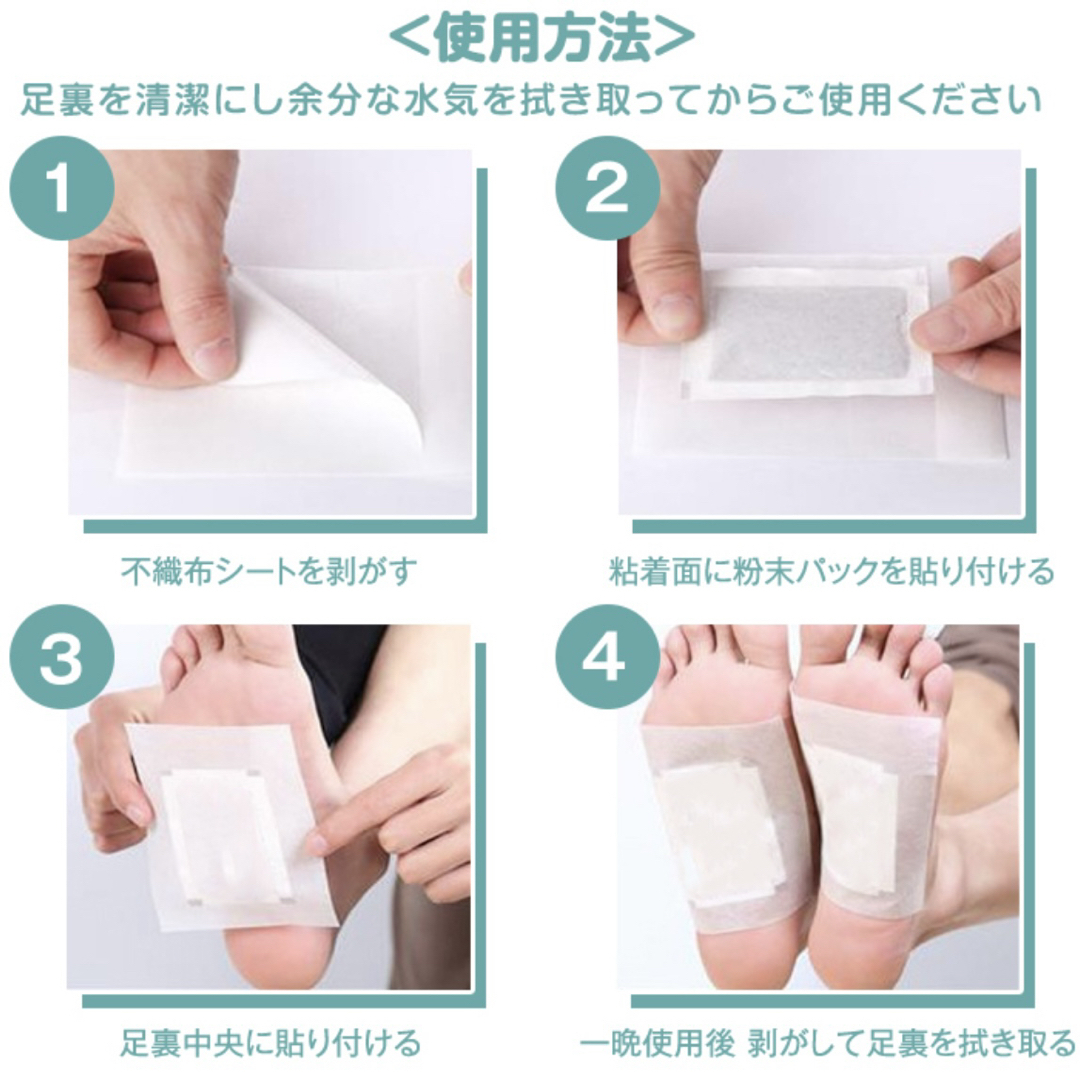 ＜使用方法＞

足裏を清潔にし余分な水気を拭き取ってからご使用ください

1

不織布シートを剥がす

2

粘着面に粉末パックを貼り付ける

3

足裏中央に貼り付ける

4

一晩使用後 剥がして足裏を拭き取る