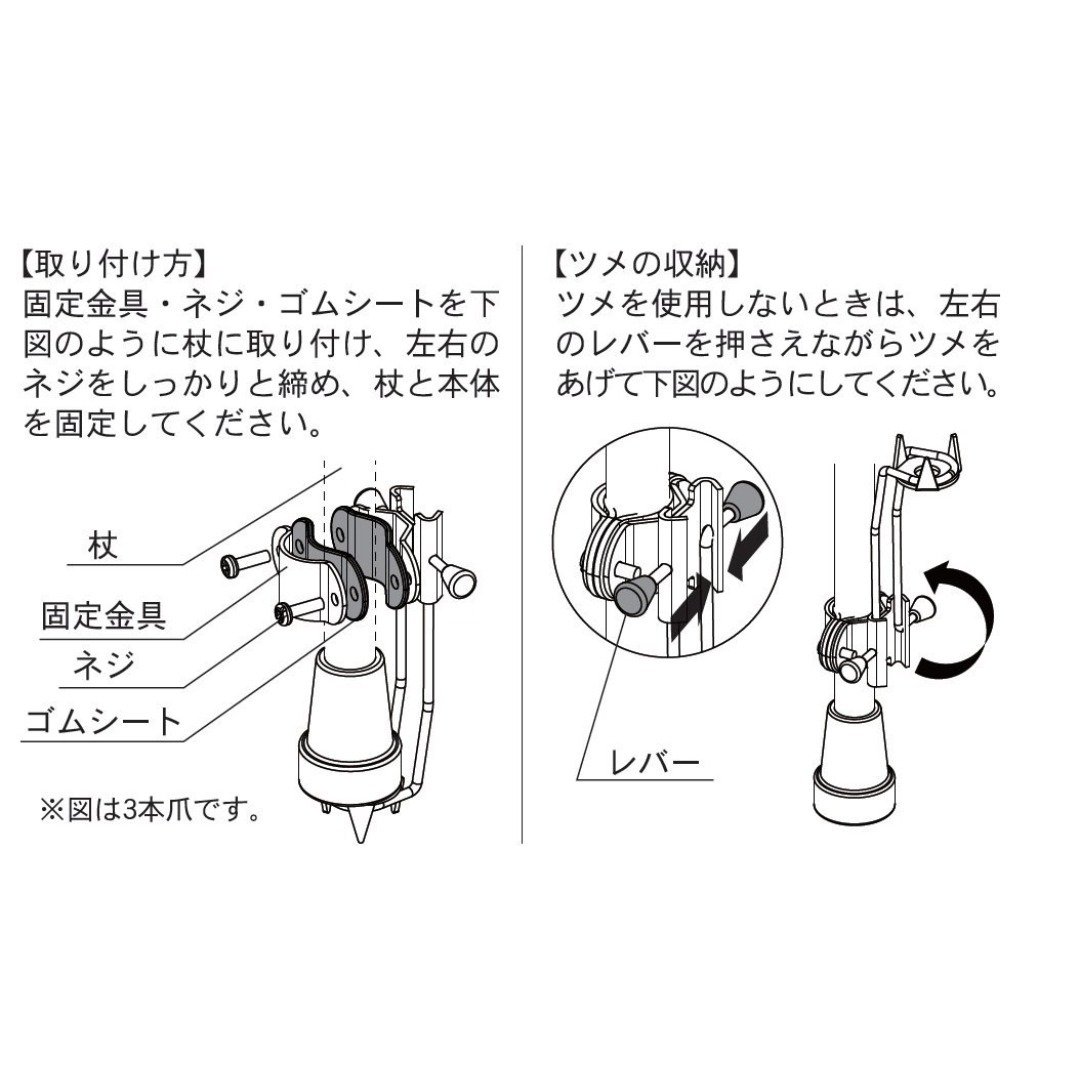 【取り付け方】
固定金具・ネジ・ゴムシートを下図のように杖に取り付け、左右のネジをしっかりと締め、杖と本体を固定してください。

杖
固定金具
ネジ
ゴムシート

※図は3本爪です。

【ツメの収納】
ツメを使用しないときは、左右のレバーを押さえながらツメをあげて下図のようにしてください。

レバー