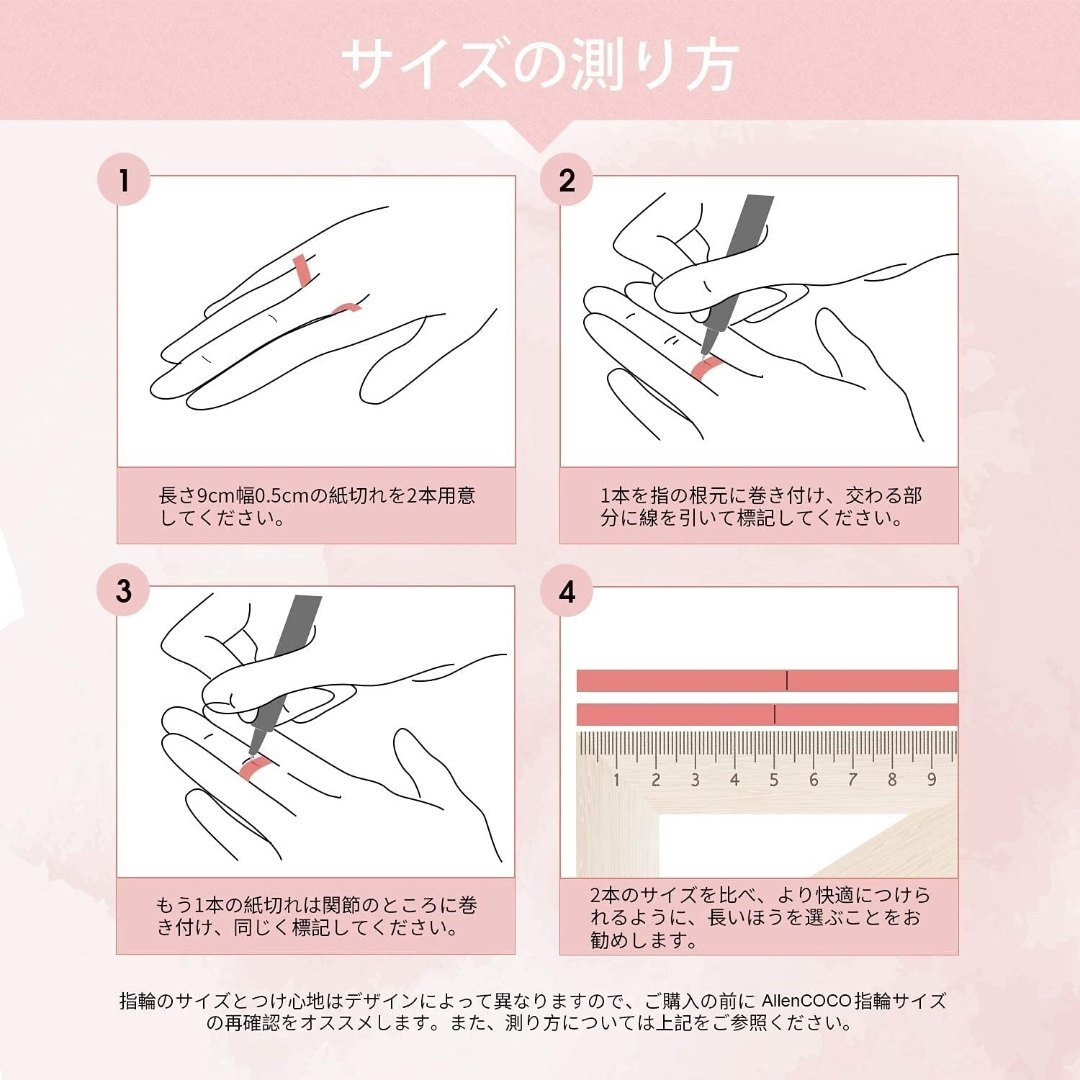 サイズの測り方

1

長さ9cm幅0.5cmの紙切れを2本用意してください。

2

1本を指の根元に巻き付け、交わる部分に線を引いて標記してください。

3

もう1本の紙切れは関節のところに巻き付け、同じく標記してください。

4

1 2 3 4 5 6 7 8 9

2本のサイズを比べ、より快適につけられるように、長いほうを選ぶことをお勧めします。

指輪のサイズとつけ心地はデザインによって異なりますので、ご購入の前に AllenCOCO 指輪サイズの再確認をオススメします。また、測り方については上記をご参照ください。