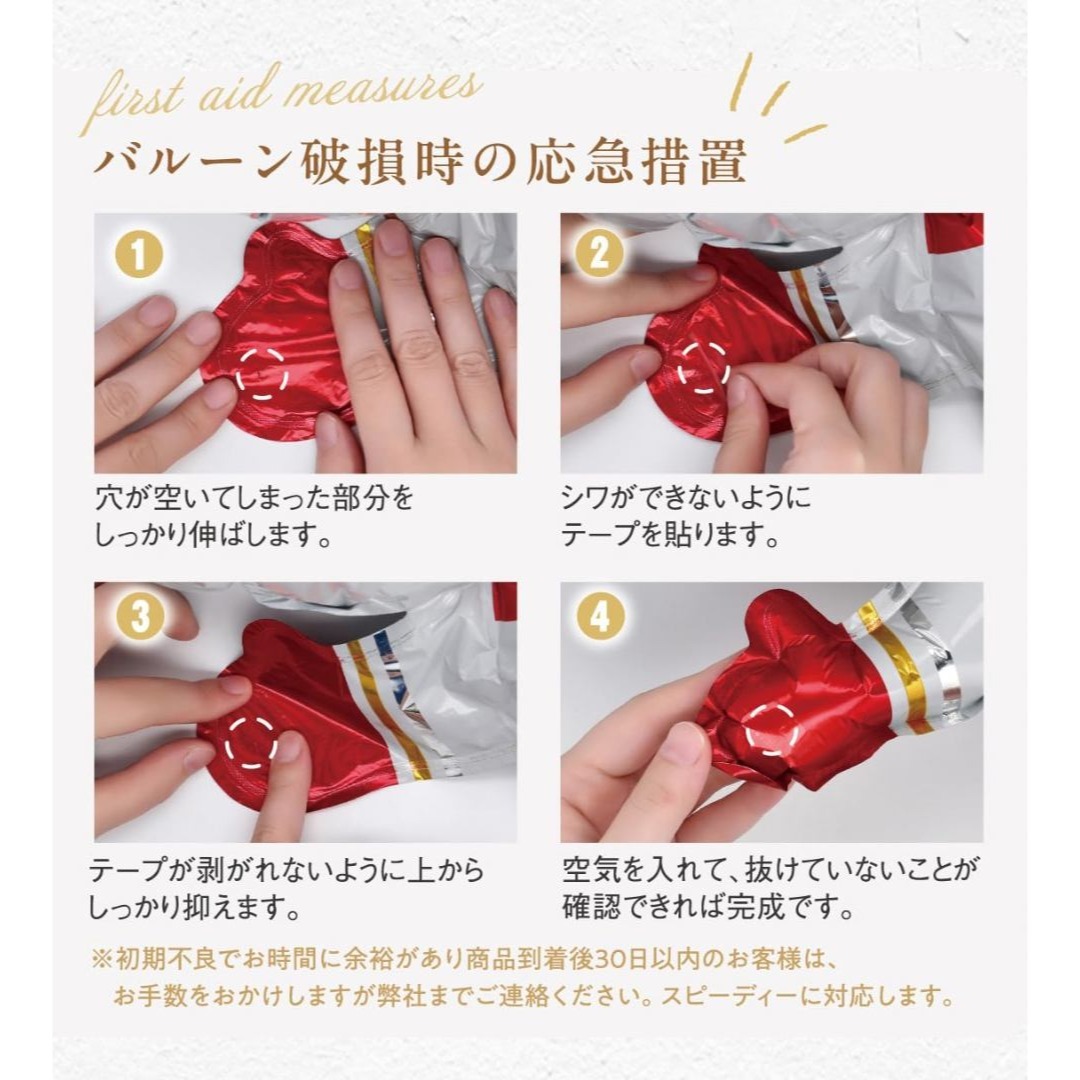 first aid measures
バルーン破損時の応急措置

1
穴が空いてしまった部分をしっかり伸ばします。

2
シワができないようにテープを貼ります。

3
テープが剥がれないように上からしっかり抑えます。

4
空気を入れて、抜けていないことが確認できれば完成です。

※初期不良でお時間に余裕があり商品到着後30日以内のお客様は、お手数をおかけしますが弊社までご連絡ください。スピーディーに対応します。