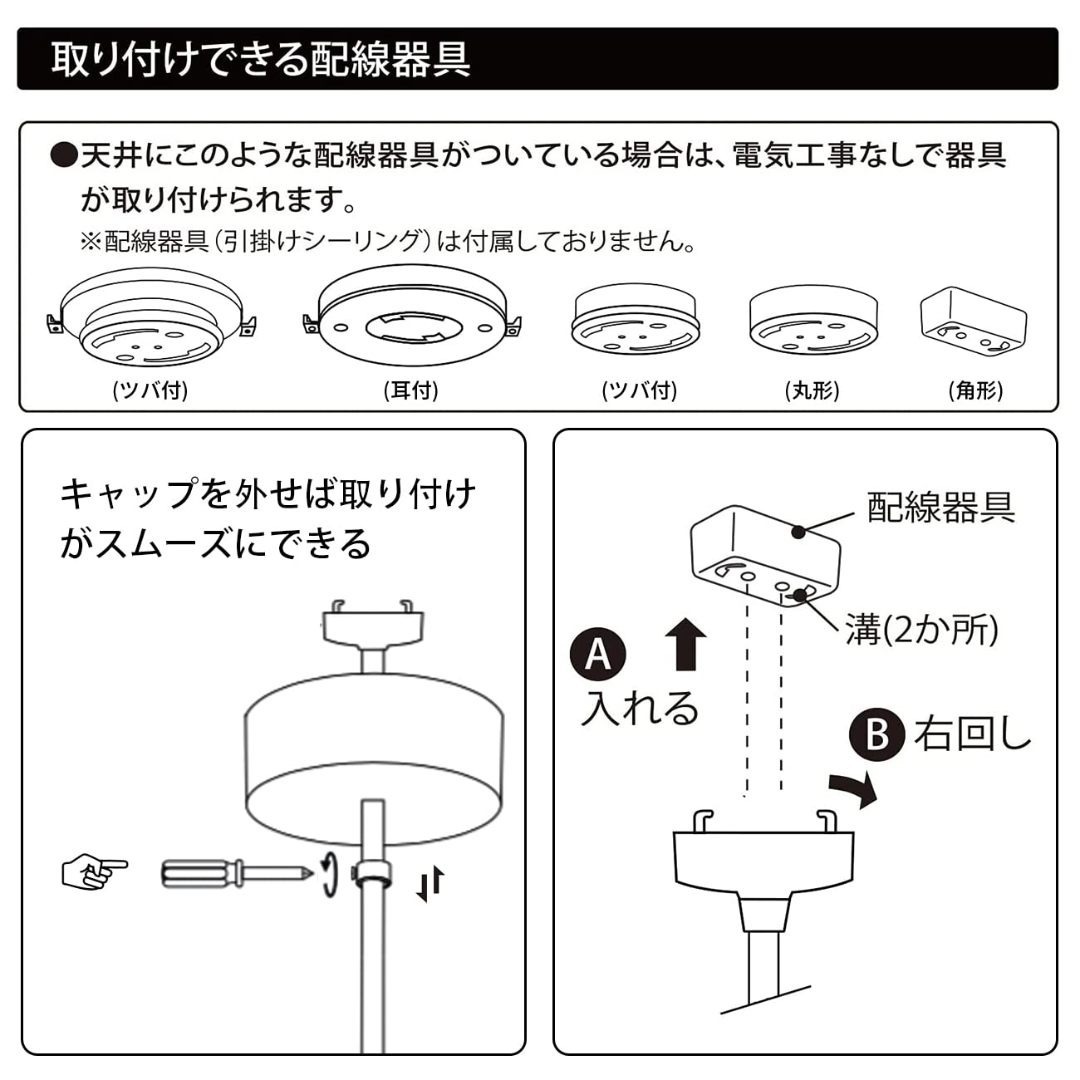 取り付けできる配線器具

●天井にこのような配線器具がついている場合は、電気工事なしで器具が取り付けられます。
※配線器具（引掛けシーリング）は付属しておりません。

(ツバ付)
(耳付)
(ツバ付)
(丸形)
(角形)

キャップを外せば取り付けがスムーズにできる

配線器具
溝(2か所)
A
入れる
B 右回し