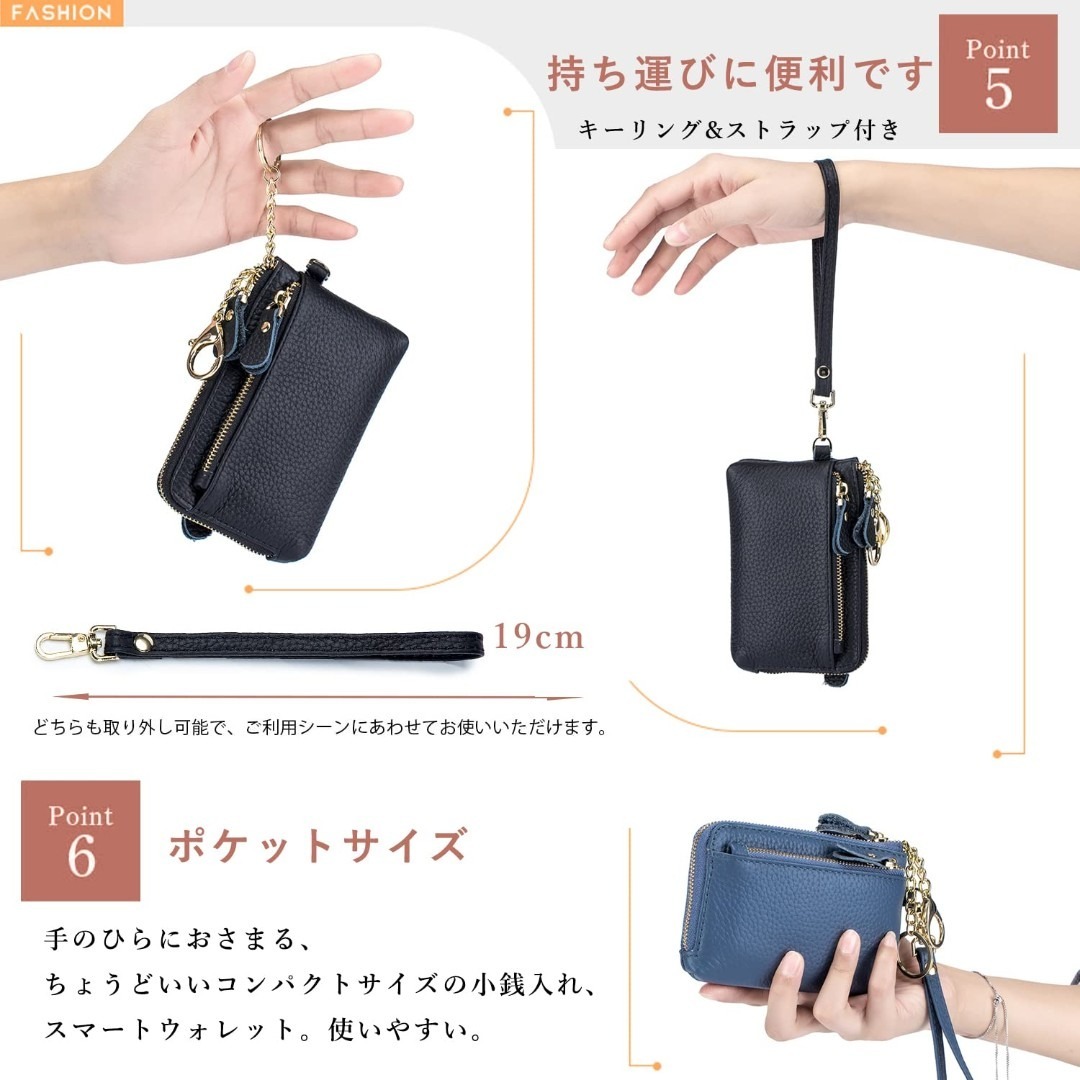 FASHION

持ち運びに便利です

Point
5

キーリング&ストラップ付き

19cm

どちらも取り外し可能で、ご利用シーンにあわせてお使いいただけます。

Point
6

ポケットサイズ

手のひらにおさまる、
ちょうどいいコンパクトサイズの小銭入れ、
スマートウォレット。使いやすい。