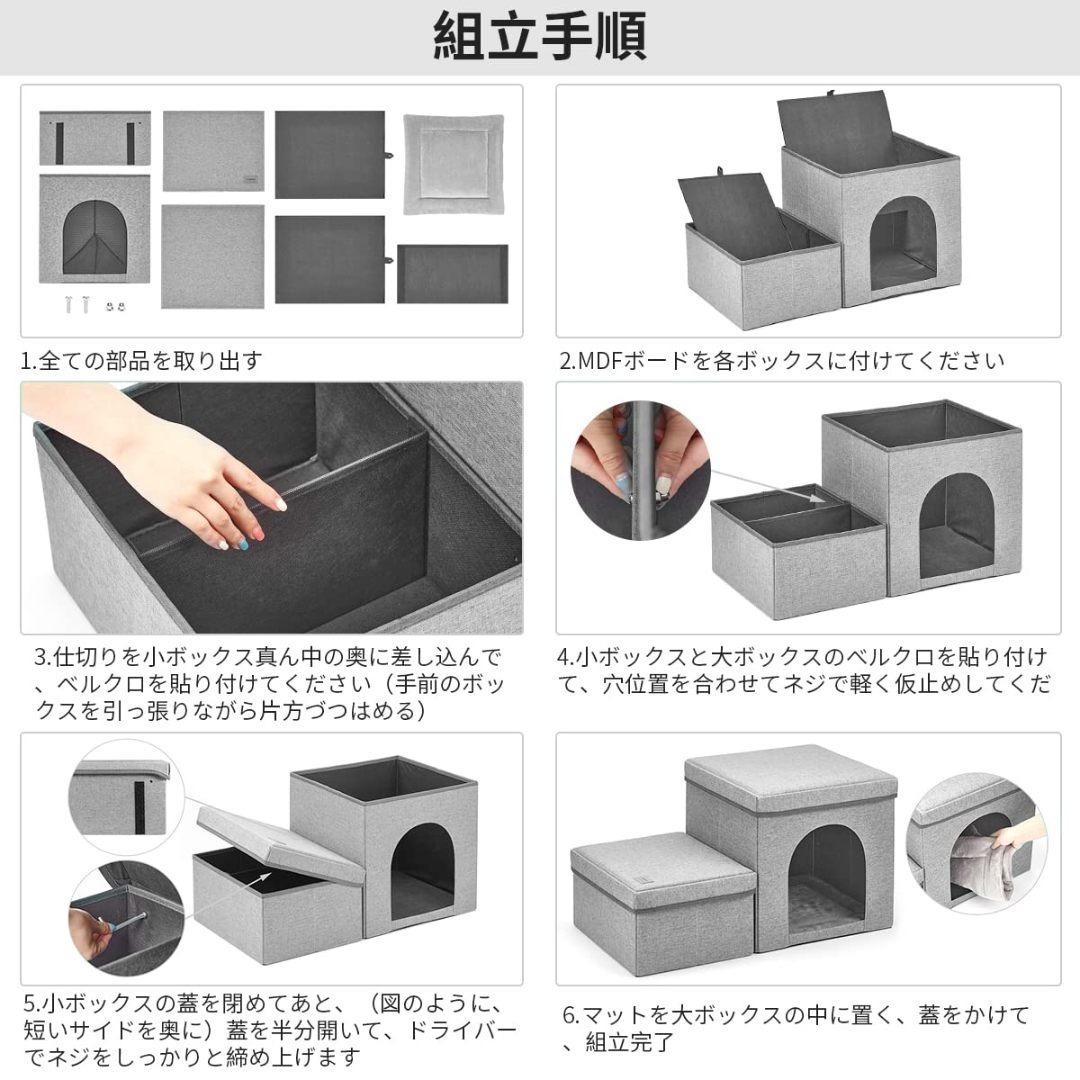 組立手順

1.全ての部品を取り出す

2.MDFボードを各ボックスに付けてください

3.仕切りを小ボックス真ん中の奥に差し込んで、ベルクロを貼り付けてください（手前のボックスを引っ張りながら片方づつはめる）

4.小ボックスと大ボックスのベルクロを貼り付けて、穴位置を合わせてネジで軽く仮止めしてくだ

5.小ボックスの蓋を閉めてあと、（図のように、短いサイドを奥に）蓋を半分開いて、ドライバーでネジをしっかりと締め上げます

6.マットを大ボックスの中に置く、蓋をかけて、組立完了