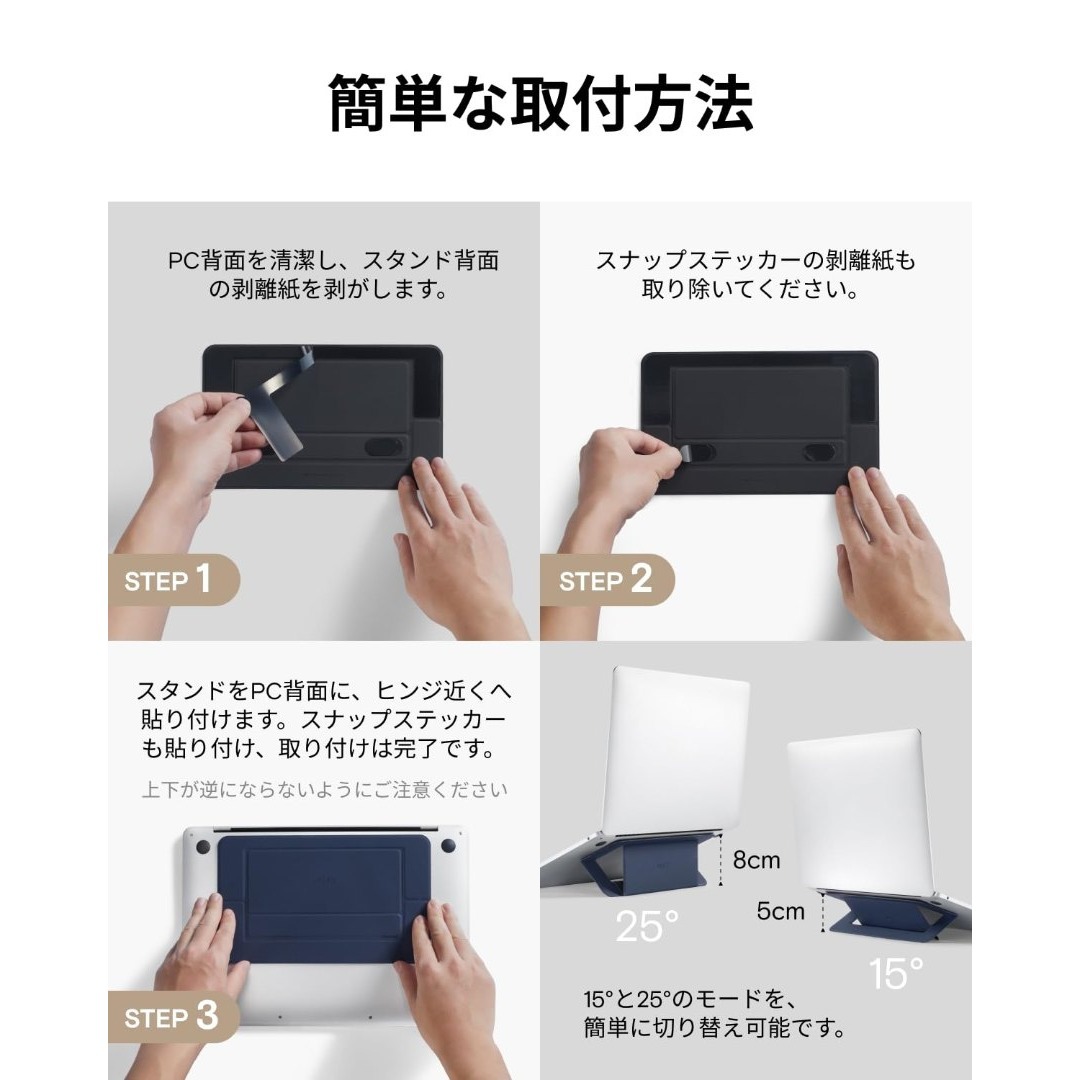 簡単な取付方法

PC背面を清潔し、スタンド背面の剥離紙を剥がします。

STEP 1

スナップステッカーの剥離紙も取り除いてください。

STEP 2

スタンドをPC背面に、ヒンジ近くへ貼り付けます。スナップステッカーも貼り付け、取り付けは完了です。

上下が逆にならないようにご注意ください

STEP 3

8cm

25°

5cm

15°

15°と25°のモードを、簡単に切り替え可能です。