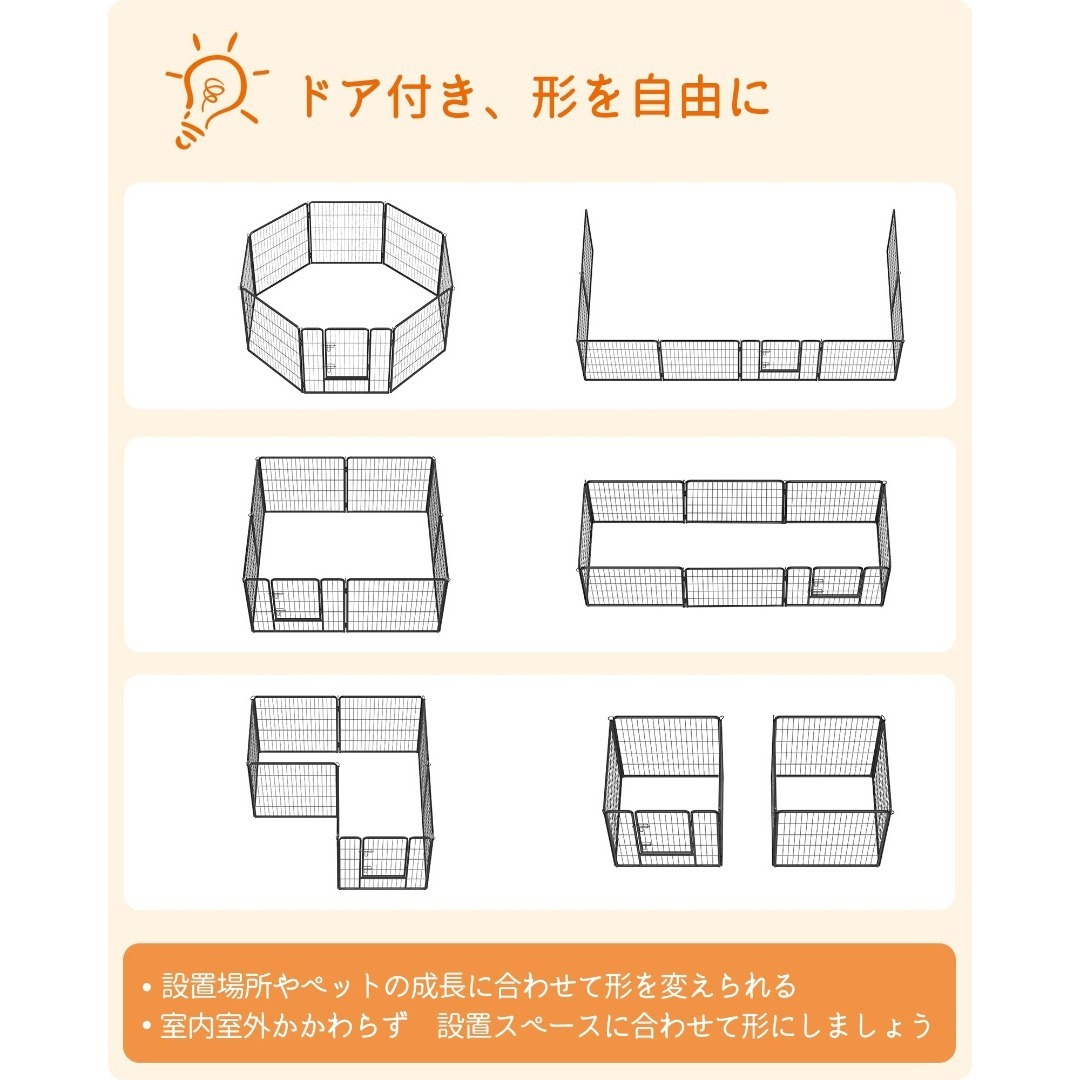 ドア付き、形を自由に

• 設置場所やペットの成長に合わせて形を変えられる
• 室内室外かかわらず　設置スペースに合わせて形にしましょう