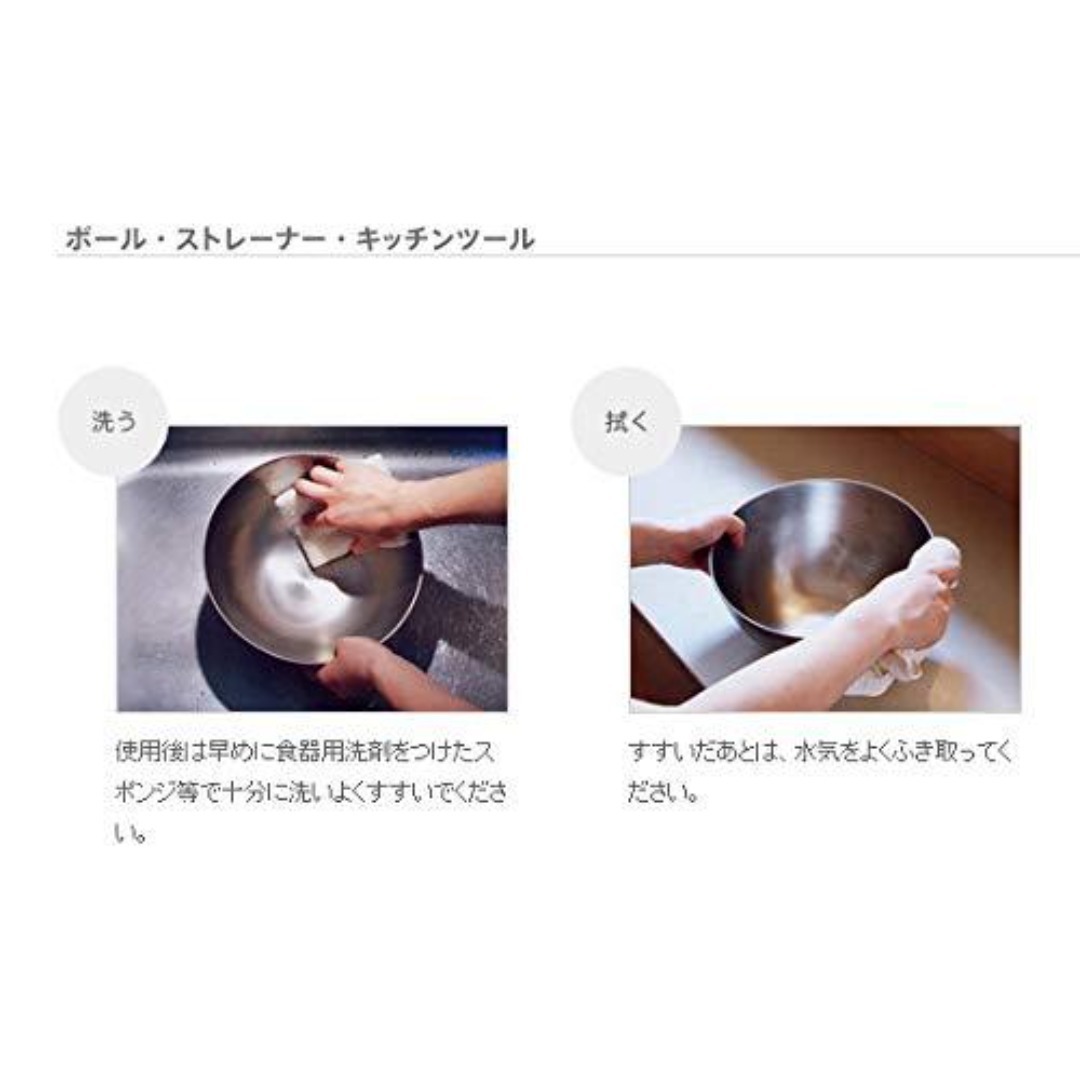 ボール・ストレーナー・キッチンツール

洗う

使用後は早めに食器用洗剤をつけたスポンジ等で十分に洗いよくすすいでください。

拭く

すすいだあとは、水気をよくふき取ってください。