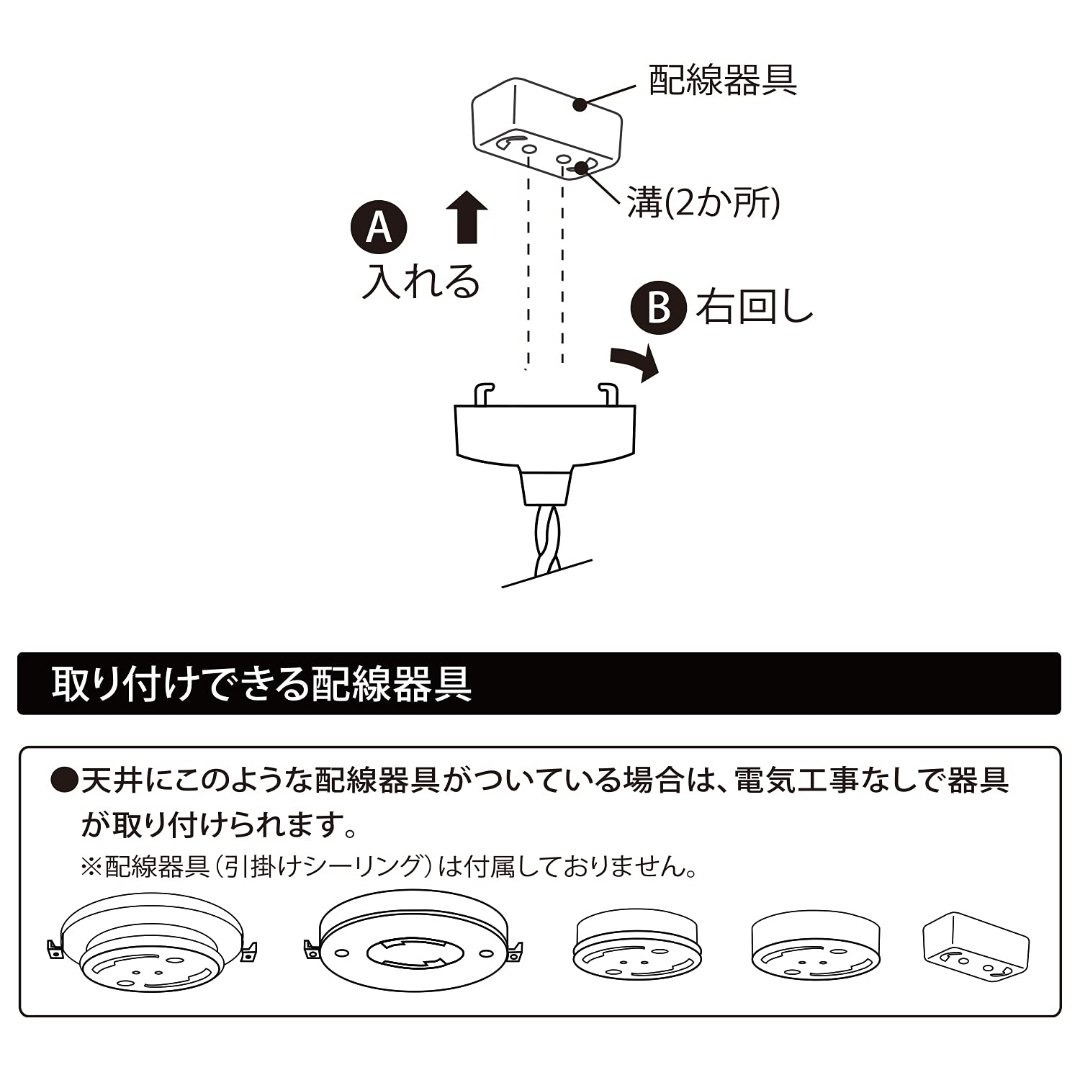 配線器具

溝(2か所)

A 入れる

B 右回し

取り付けできる配線器具

●天井にこのような配線器具がついている場合は、電気工事なしで器具が取り付けられます。
※配線器具（引掛けシーリング）は付属しておりません。