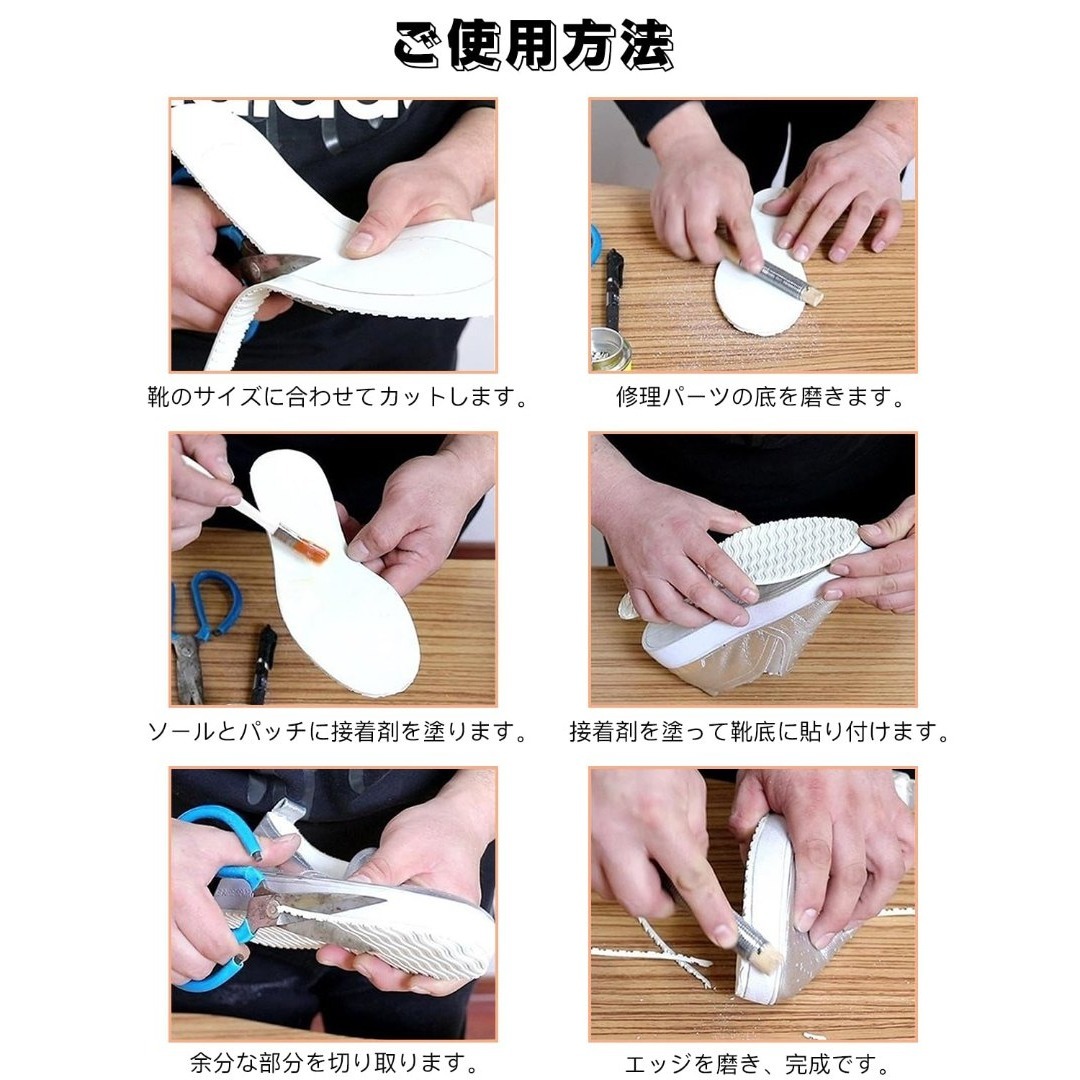 ご使用方法

靴のサイズに合わせてカットします。

修理パーツの底を磨きます。

ソールとパッチに接着剤を塗ります。

接着剤を塗って靴底に貼り付けます。

余分な部分を切り取ります。

エッジを磨き、完成です。