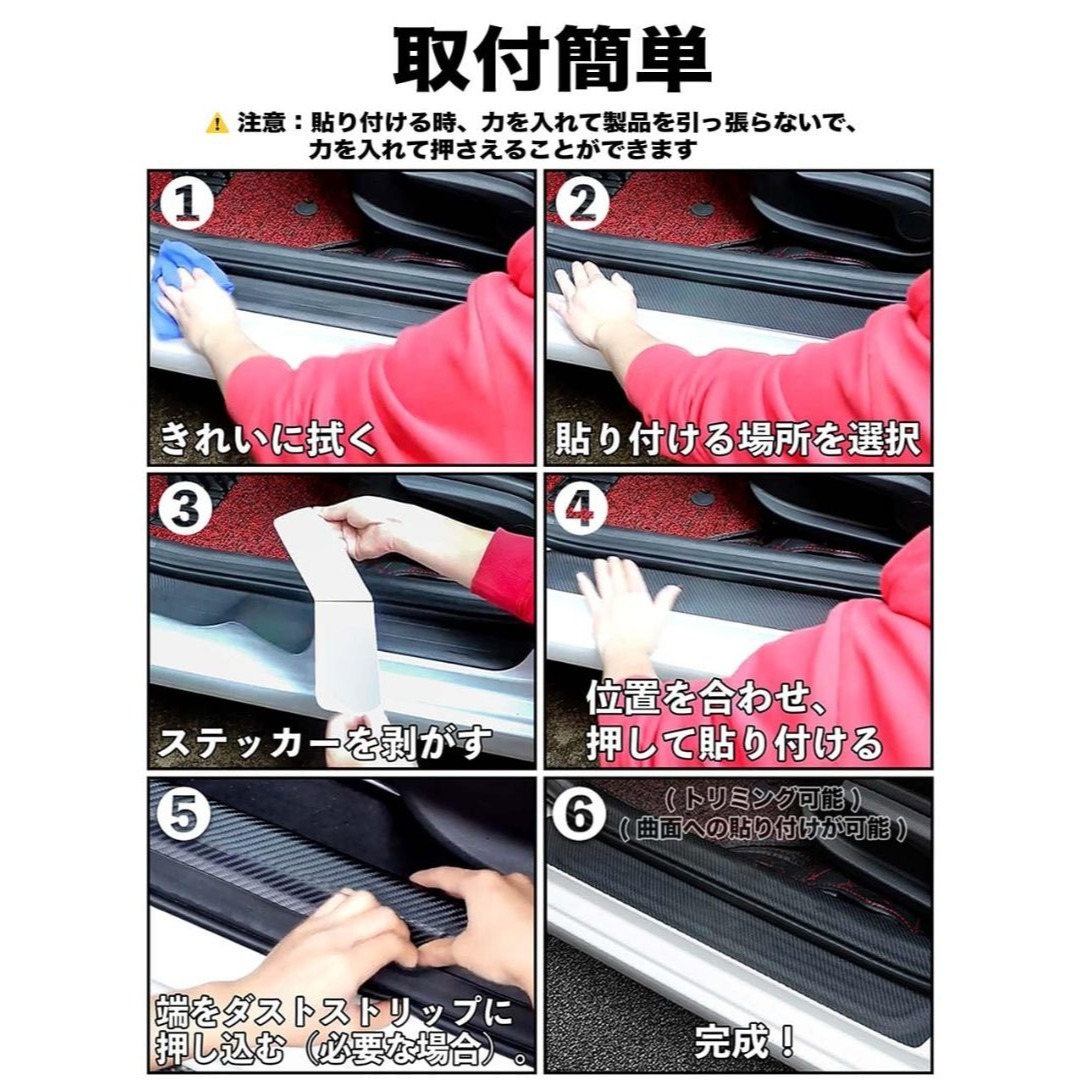 取付簡単

⚠ 注意：貼り付ける時、力を入れて製品を引っ張らないで、力を入れて押さえることができます

1
きれいに拭く

2
貼り付ける場所を選択

3
ステッカーを剥がす

4
位置を合わせ、押して貼り付ける

5
端をダストストリップに押し込む（必要な場合）。

6
（トリミング可能）
（曲面への貼り付けが可能）
完成！