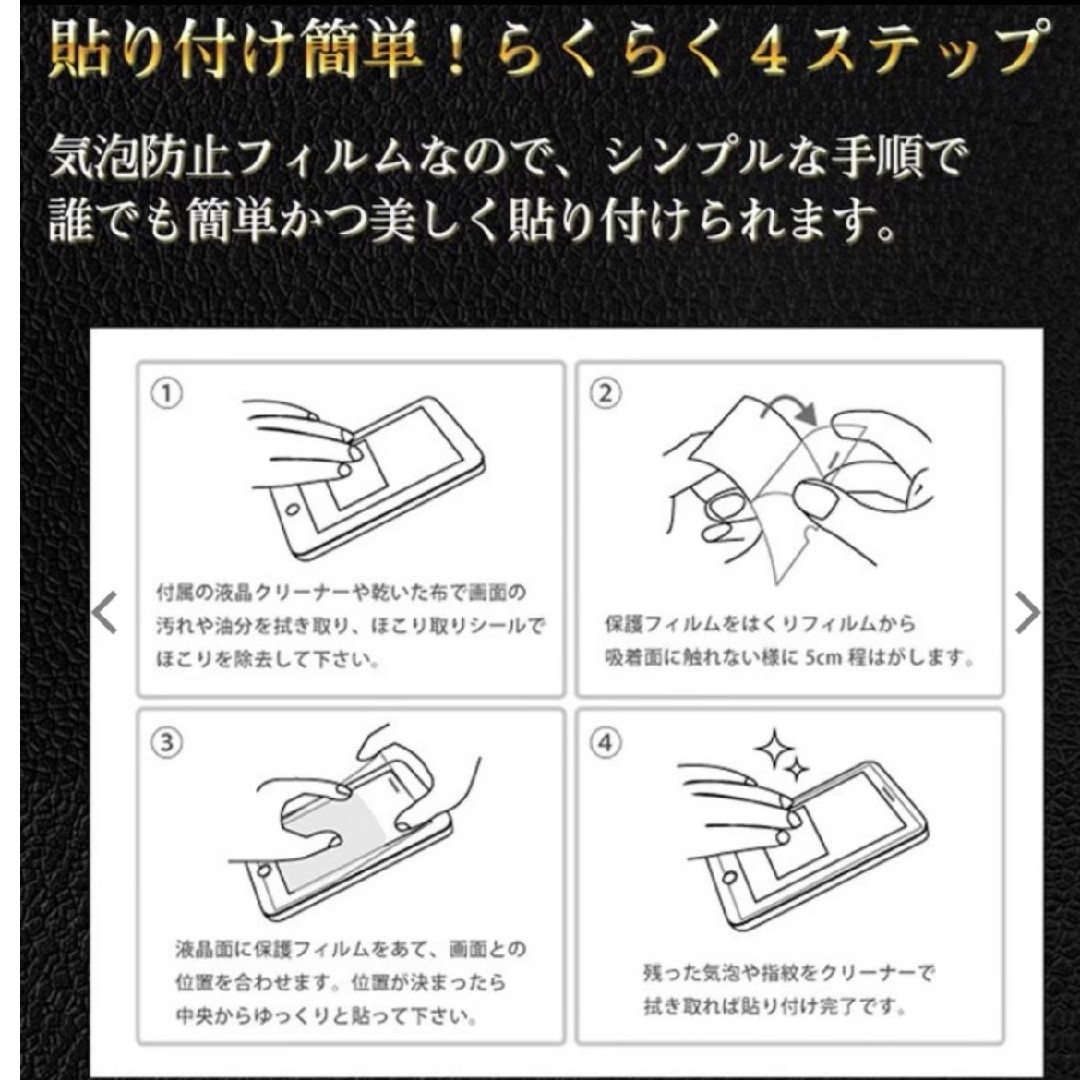 貼り付け簡単！らくらく４ステップ

気泡防止フィルムなので、シンプルな手順で誰でも簡単かつ美しく貼り付けられます。

①

付属の液晶クリーナーや乾いた布で画面の汚れや油分を拭き取り、ほこり取りシールでほこりを除去して下さい。

②

保護フィルムをはくりフィルムから吸着面に触れない様に 5cm 程はがします。

③

液晶面に保護フィルムをあて、画面との位置を合わせます。位置が決まったら中央からゆっくりと貼って下さい。

④

残った気泡や指紋をクリーナーで拭き取れば貼り付け完了です。