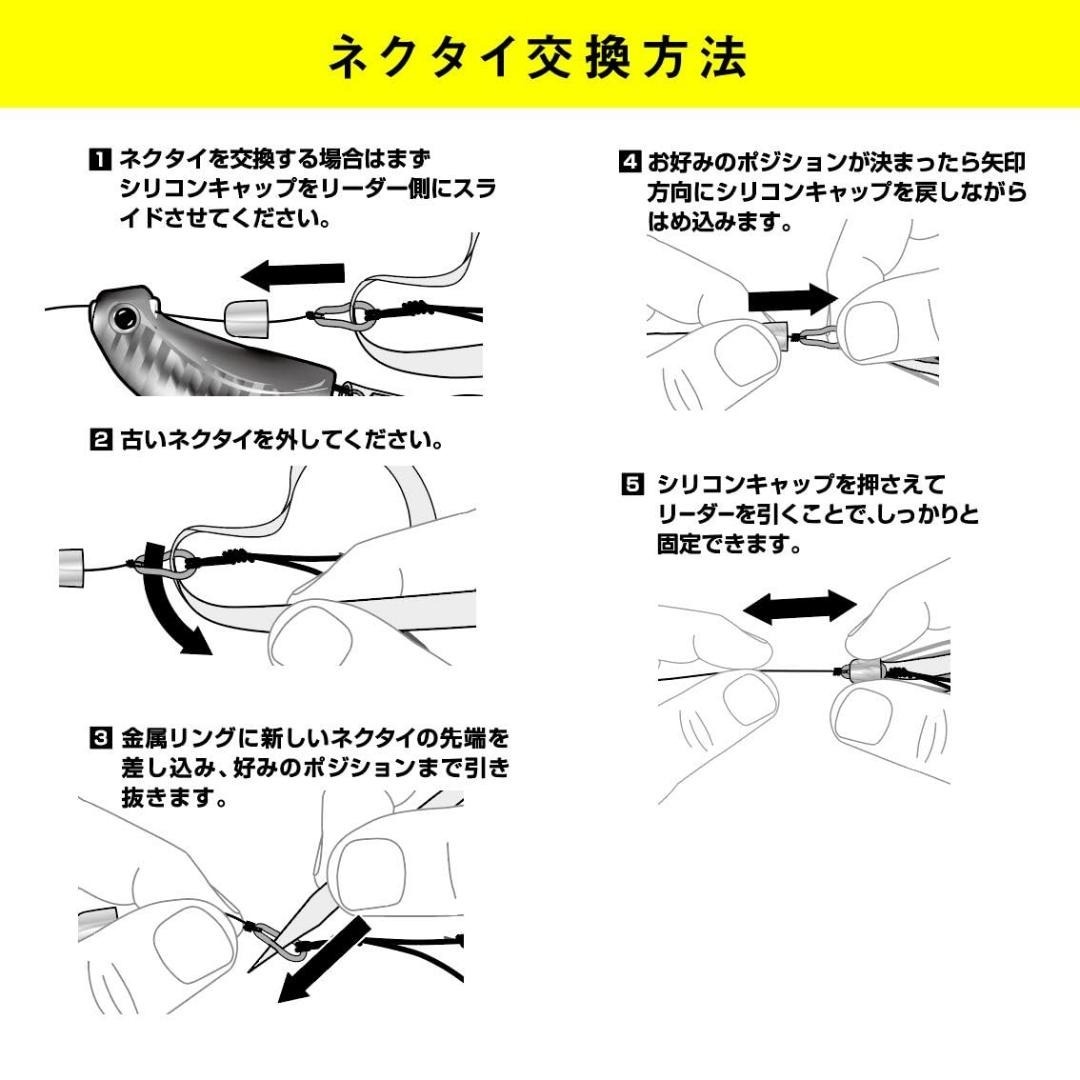 ネクタイ交換方法

1 ネクタイを交換する場合はまずシリコンキャップをリーダー側にスライドさせてください。

2 古いネクタイを外してください。

3 金属リングに新しいネクタイの先端を差し込み、好みのポジションまで引き抜きます。

4 お好みのポジションが決まったら矢印方向にシリコンキャップを戻しながらはめ込みます。

5 シリコンキャップを押さえてリーダーを引くことで、しっかりと固定できます。