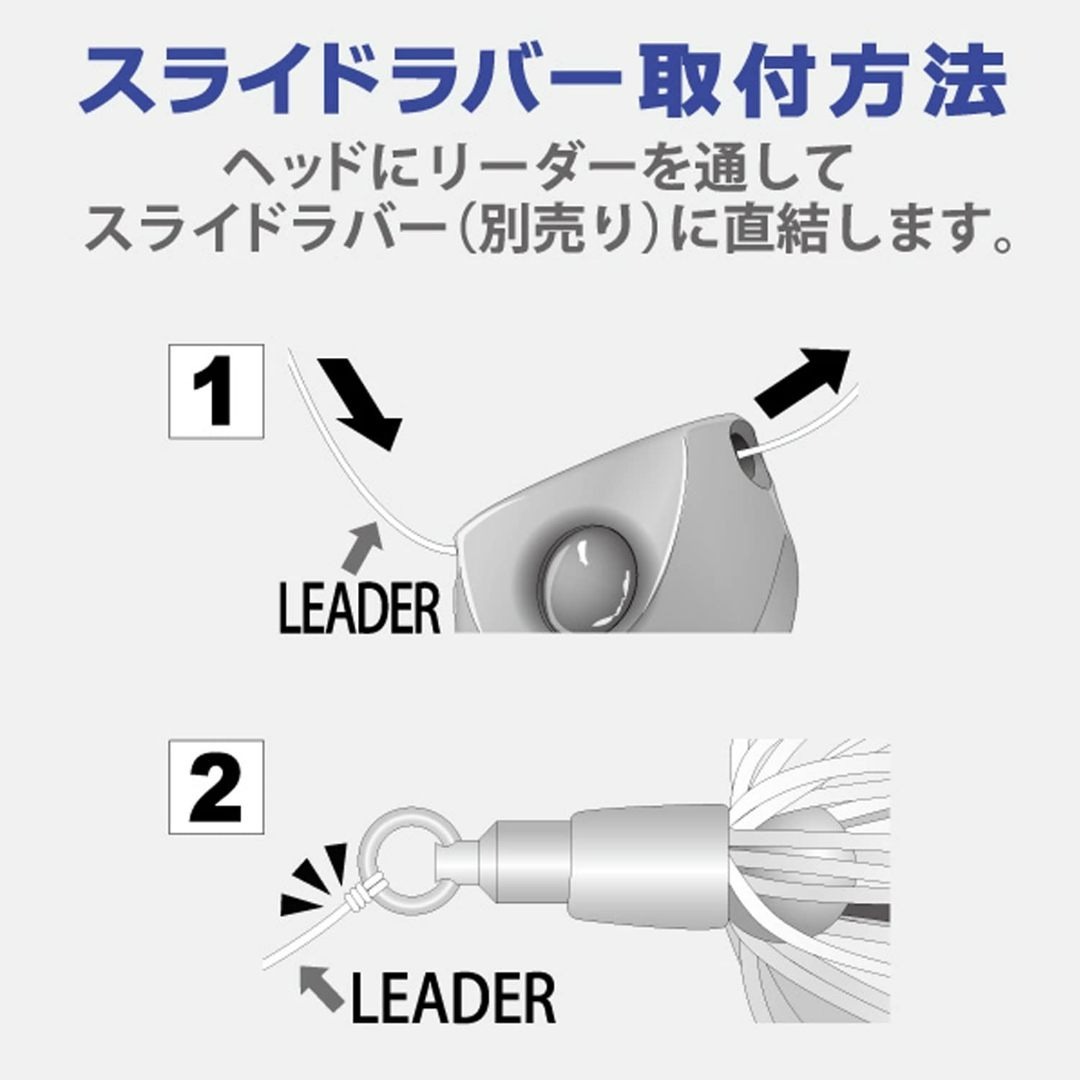 スライドラバー取付方法

ヘッドにリーダーを通して
スライドラバー（別売り）に直結します。

1

LEADER

2

LEADER