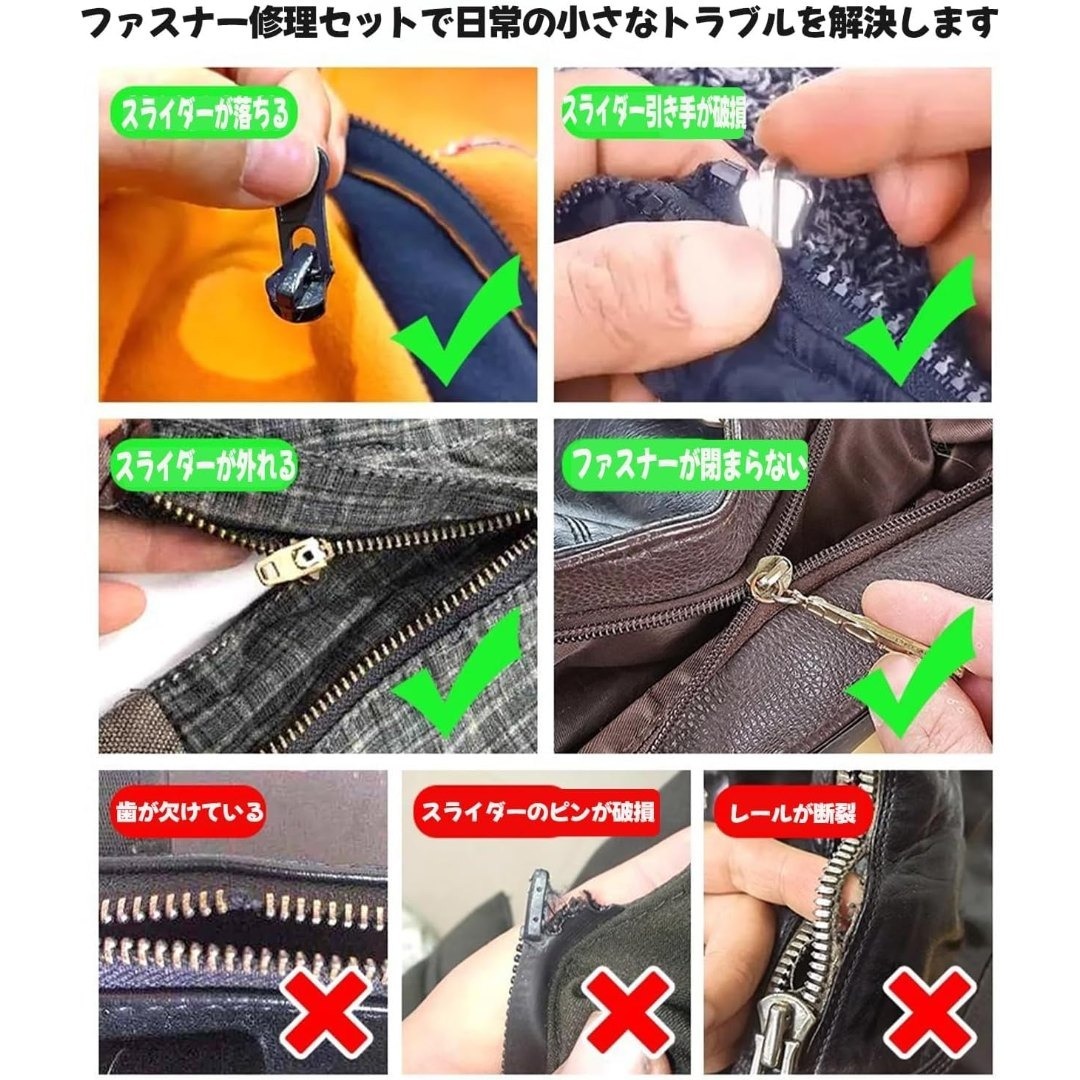 ファスナー修理セットで日常の小さなトラブルを解決します

スライダーが落ちる

スライダー引き手が破損

スライダーが外れる

ファスナーが閉まらない

歯が欠けている

スライダーのピンが破損

レールが断裂