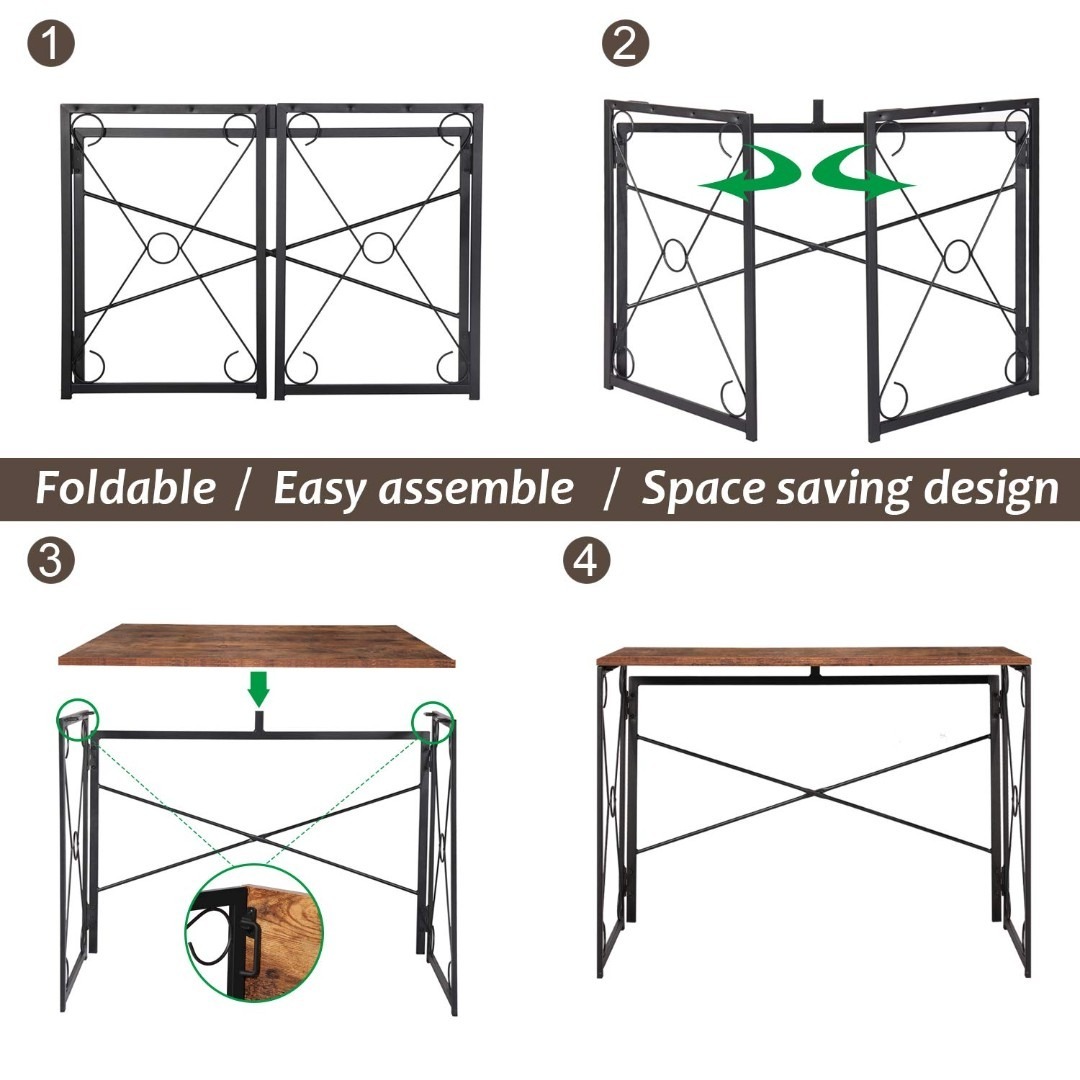 1

2

Foldable / Easy assemble / Space saving design

3

4