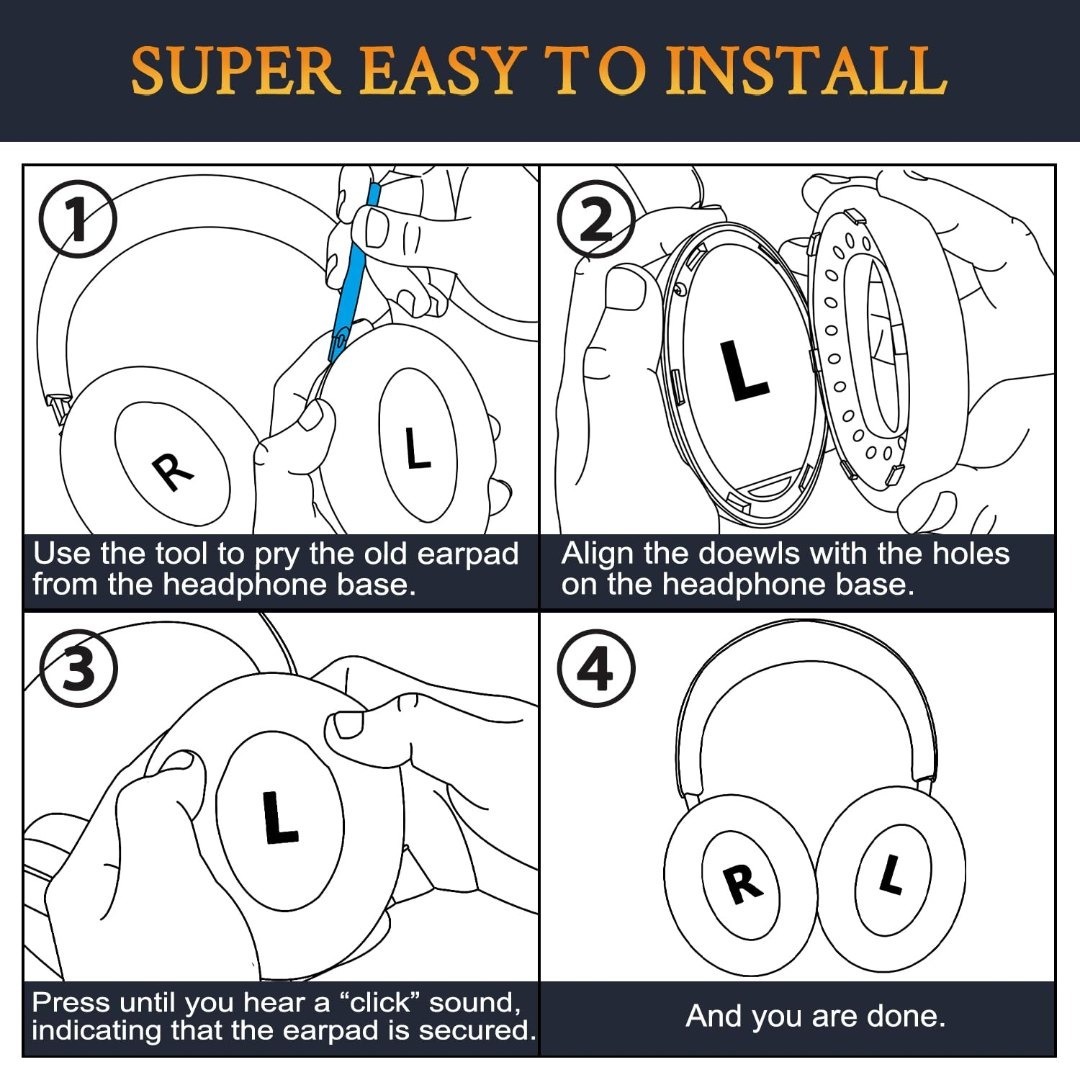 SUPER EASY TO INSTALL

1

R

L

Use the tool to pry the old earpad from the headphone base.

2

L

Align the doewls with the holes on the headphone base.

3

L

Press until you hear a “click” sound, indicating that the earpad is secured.

4

R

L

And you are done.