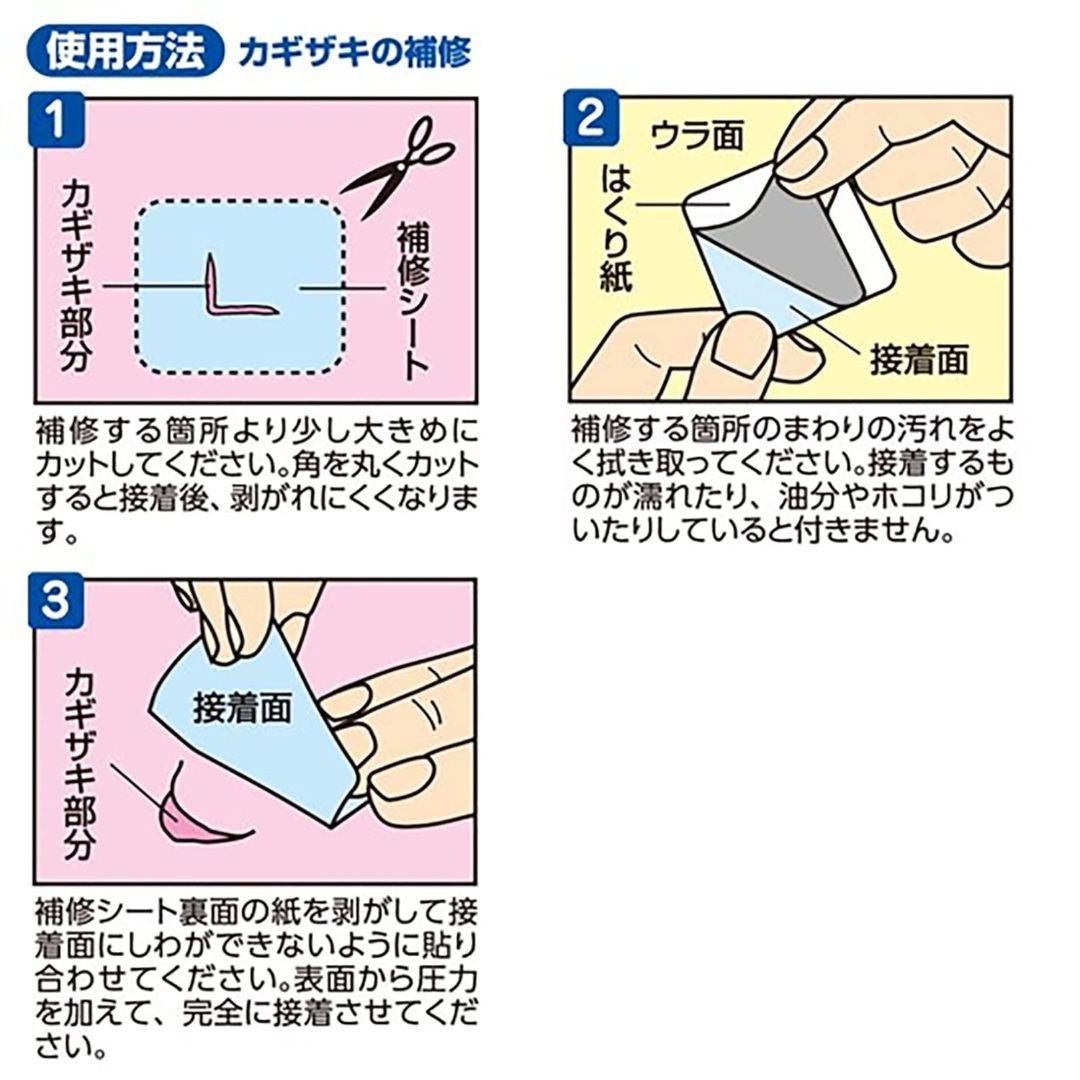 使用方法 カギザキの補修

1

カギザキ部分

補修シート

補修する箇所より少し大きめにカットしてください。角を丸くカットすると接着後、剥がれにくくなります。

2

ウラ面

はくり紙

接着面

補修する箇所のまわりの汚れをよく拭き取ってください。接着するものが濡れたり、油分やホコリがついたりしていると付きません。

3

カギザキ部分

接着面

補修シート裏面の紙を剥がして接着面にしわができないように貼り合わせてください。表面から圧力を加えて、完全に接着させてください。