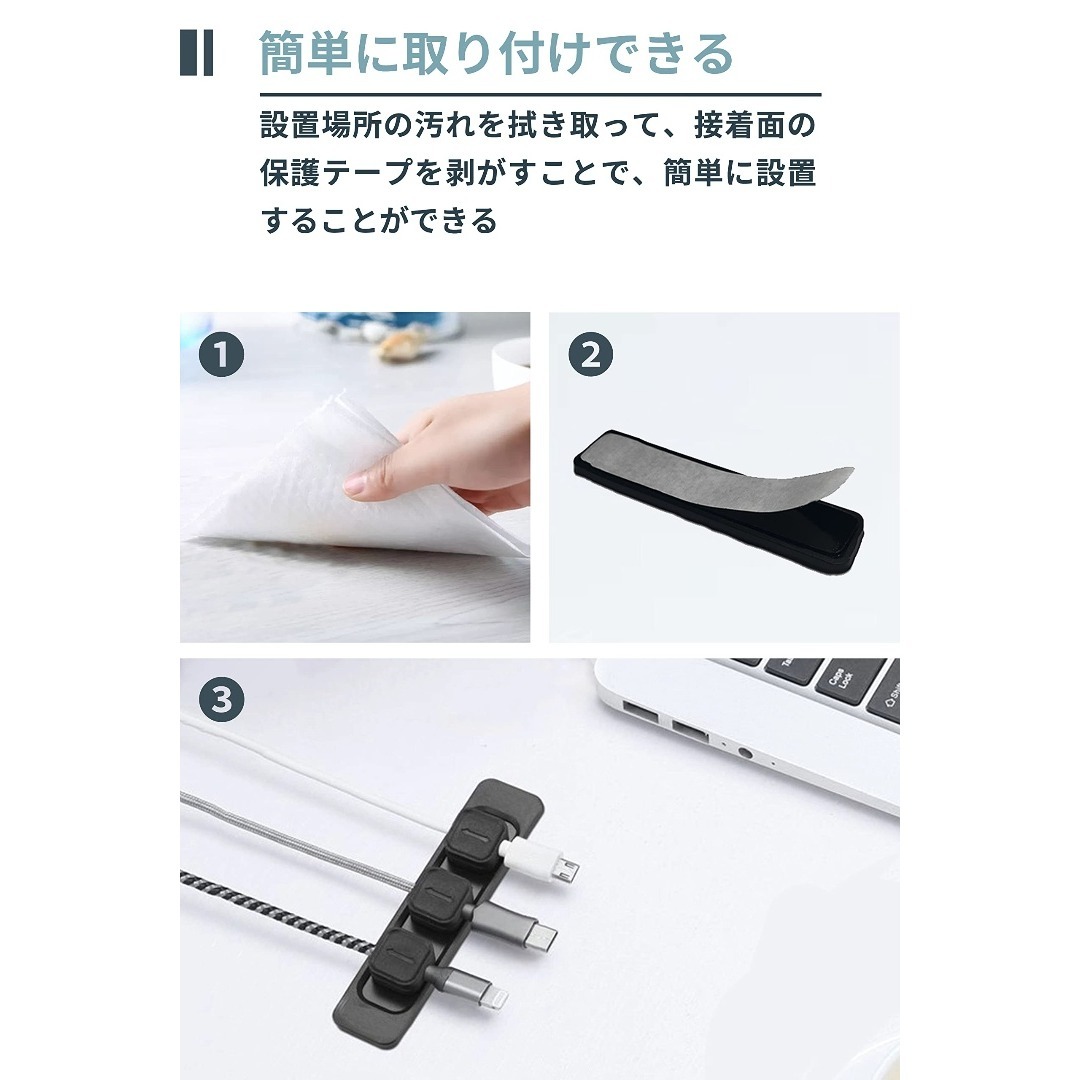 簡単に取り付けできる

設置場所の汚れを拭き取って、接着面の保護テープを剥がすことで、簡単に設置することができる

1

2

3

Caps Lock