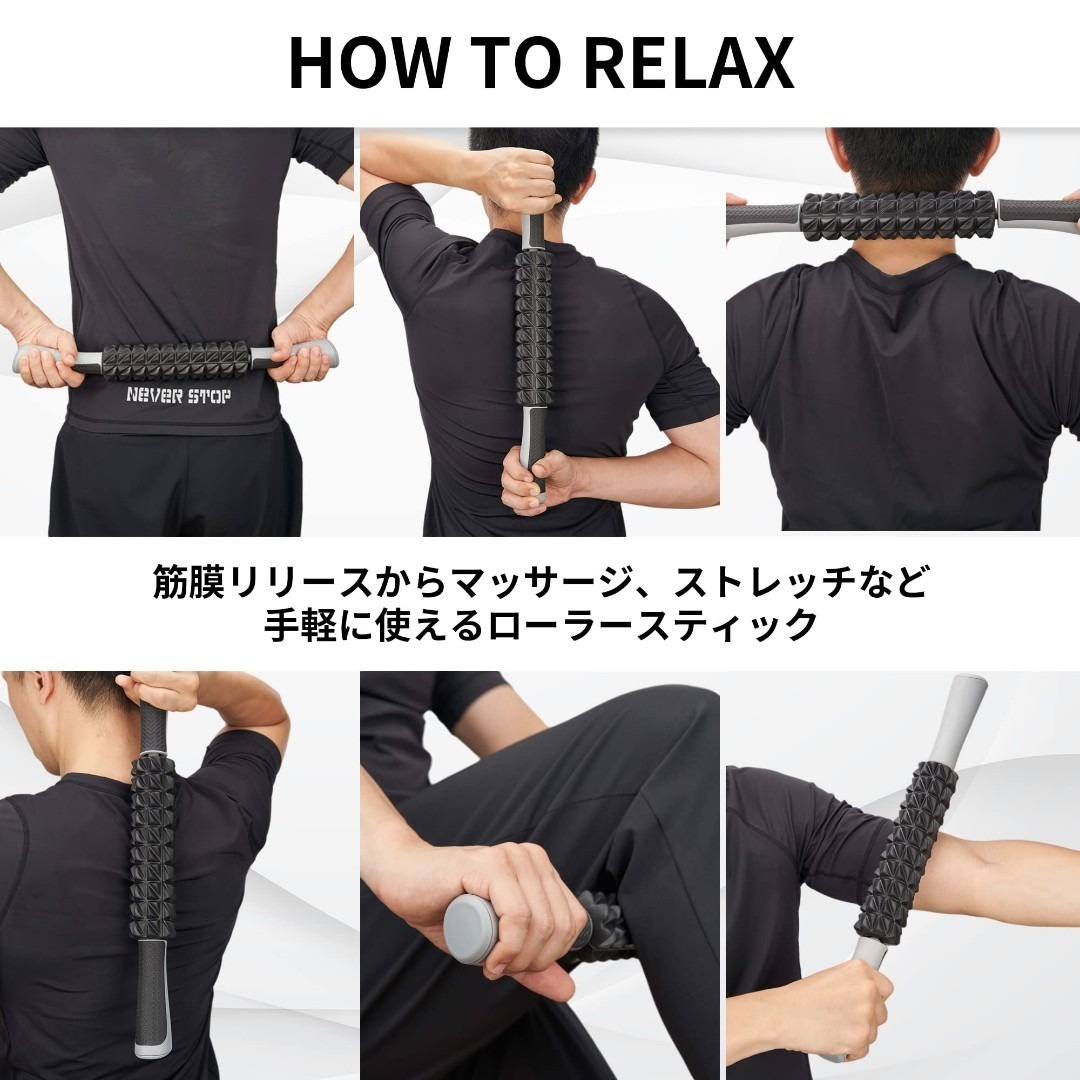 HOW TO RELAX

NEVER STOP

筋膜リリースからマッサージ、ストレッチなど
手軽に使えるローラースティック