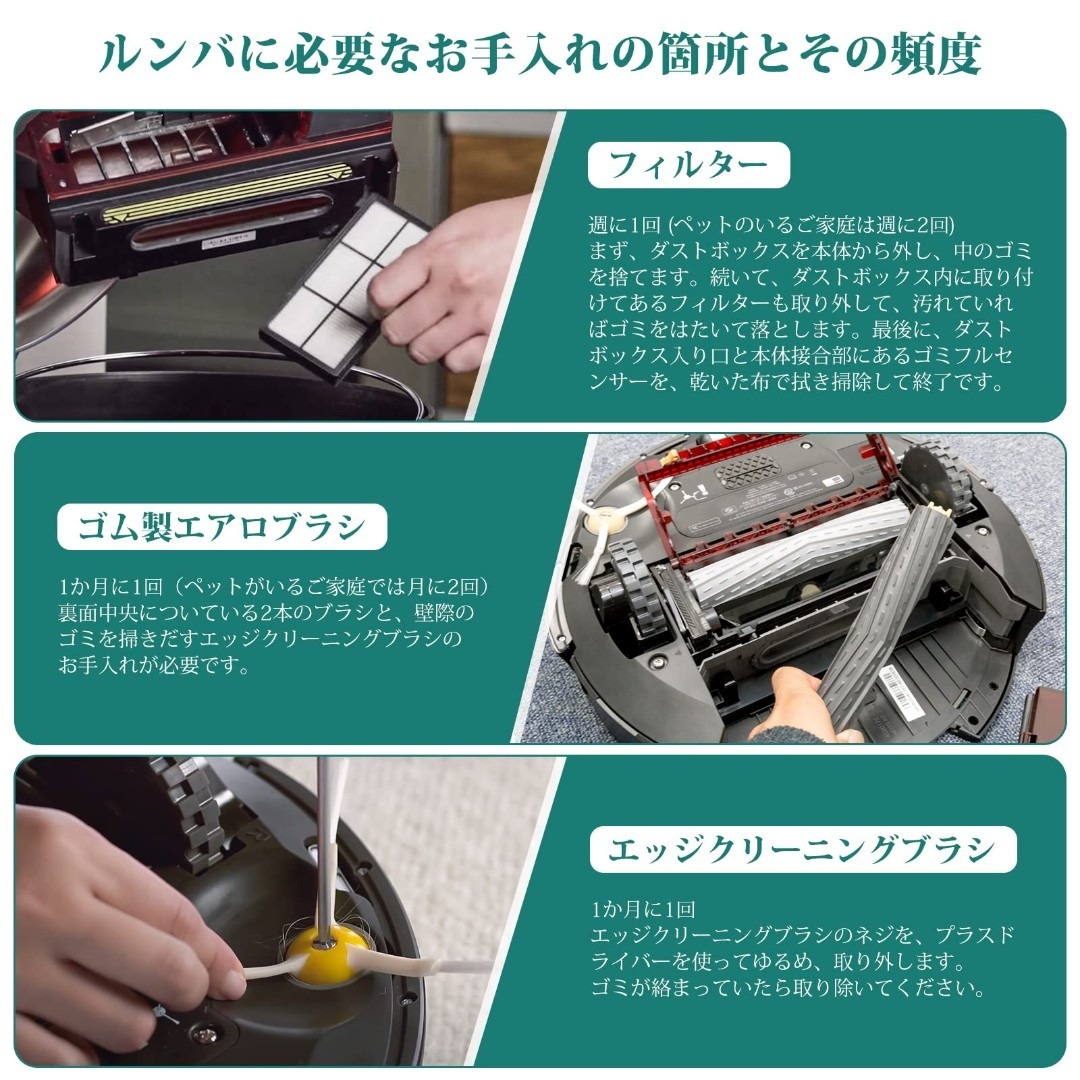 ルンバに必要なお手入れの箇所とその頻度

フィルター

週に1回 (ペットのいるご家庭は週に2回)
まず、ダストボックスを本体から外し、中のゴミを捨てます。続いて、ダストボックス内に取り付けてあるフィルターも取り外して、汚れていればゴミをはたいて落とします。最後に、ダストボックス入り口と本体接合部にあるゴミフルセンサーを、乾いた布で拭き掃除して終了です。

ゴム製エアロブラシ

1か月に1回（ペットがいるご家庭では月に2回）
裏面中央についている2本のブラシと、壁際のゴミを掃きだすエッジクリーニングブラシのお手入れが必要です。

エッジクリーニングブラシ

1か月に1回
エッジクリーニングブラシのネジを、プラスドライバーを使ってゆるめ、取り外します。
ゴミが絡まっていたら取り除いてください。