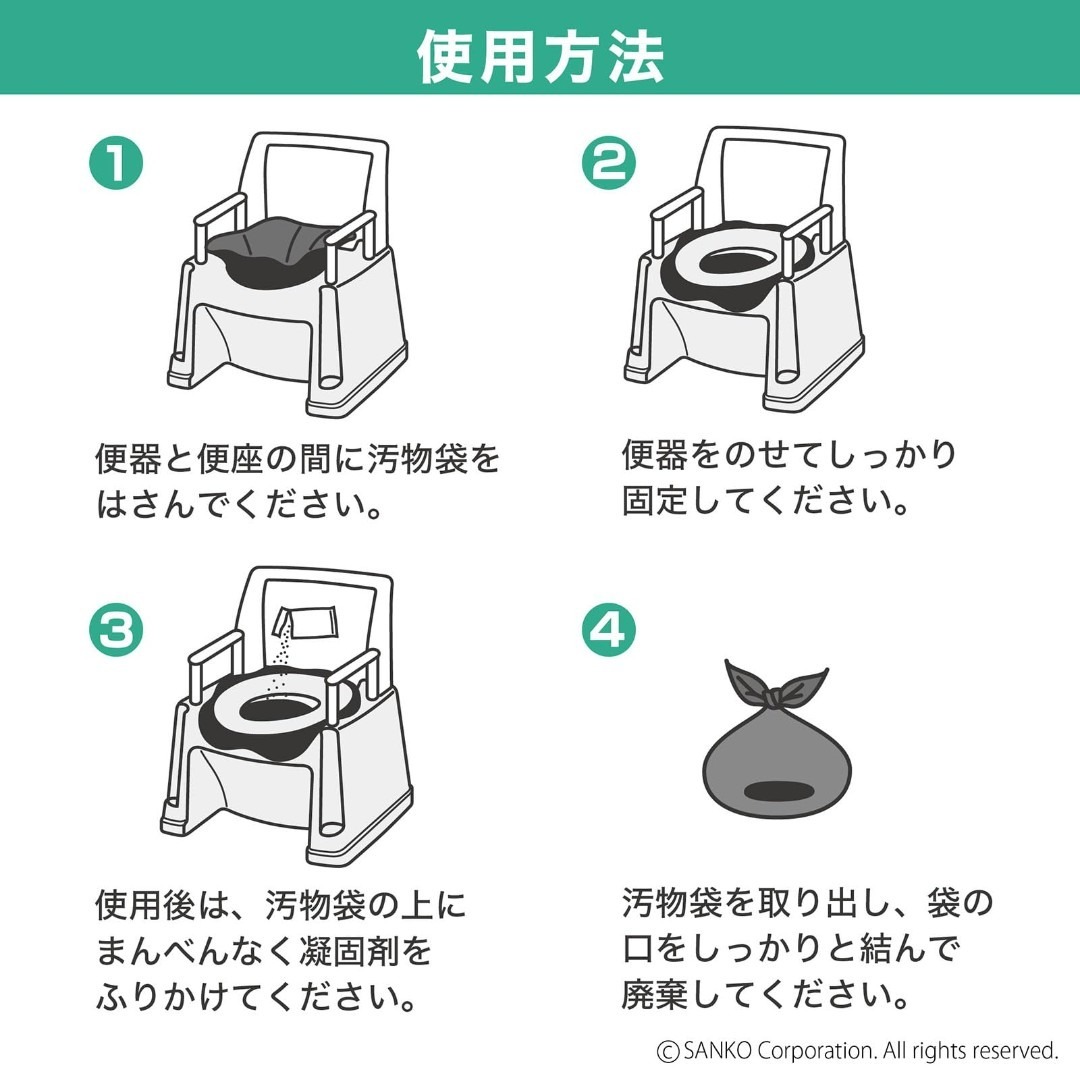 使用方法

1
便器と便座の間に汚物袋をはさんでください。

2
便器をのせてしっかり固定してください。

3
使用後は、汚物袋の上にまんべんなく凝固剤をふりかけてください。

4
汚物袋を取り出し、袋の口をしっかりと結んで廃棄してください。

©SANKO Corporation. All rights reserved.