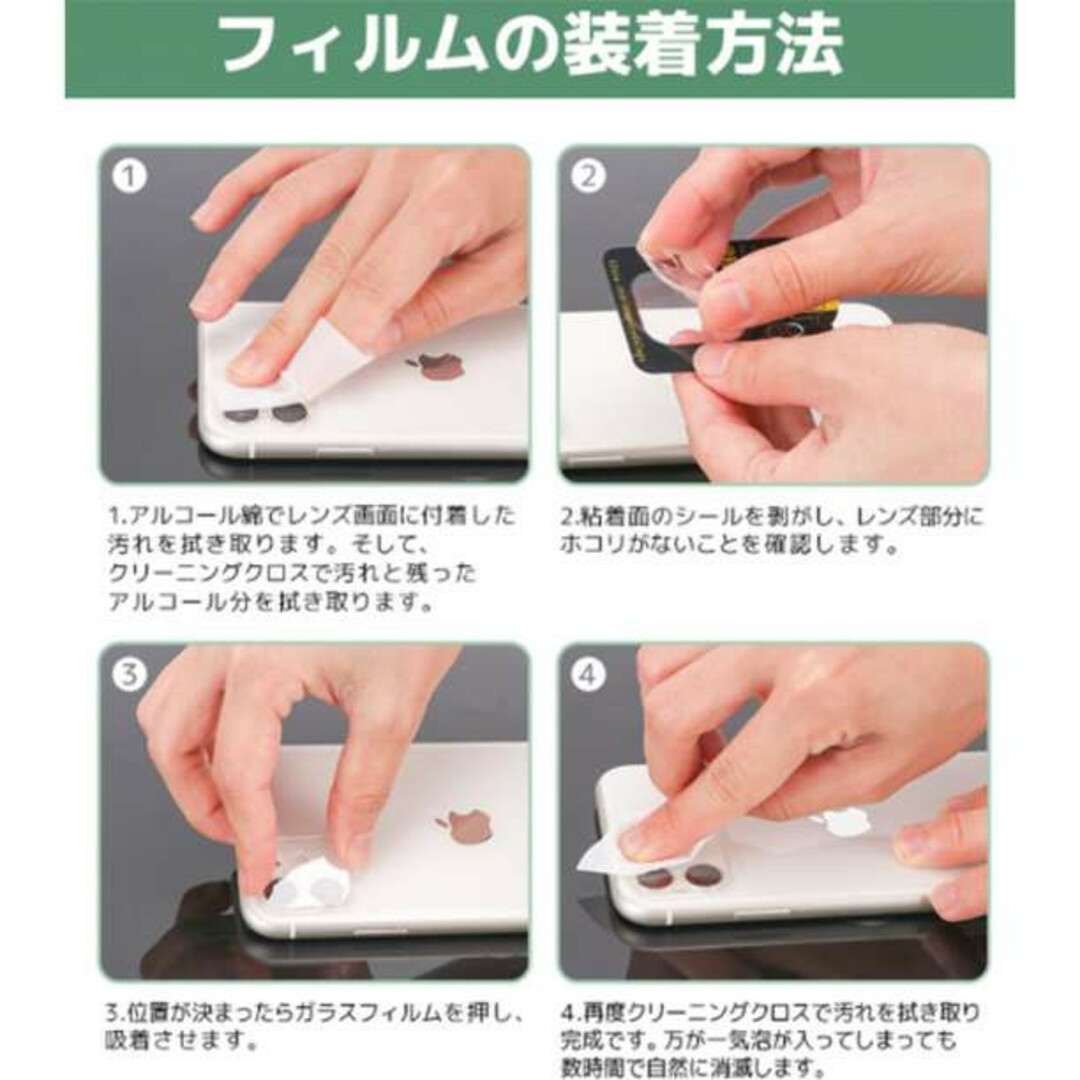 フィルムの装着方法

①

1.アルコール綿でレンズ画面に付着した汚れを拭き取ります。そして、クリーニングクロスで汚れと残ったアルコール分を拭き取ります。

②

2.粘着面のシールを剥がし、レンズ部分にホコリがないことを確認します。

③

3.位置が決まったらガラスフィルムを押し、吸着させます。

④

4.再度クリーニングクロスで汚れを拭き取り完成です。万が一気泡が入ってしまっても数時間で自然に消滅します。