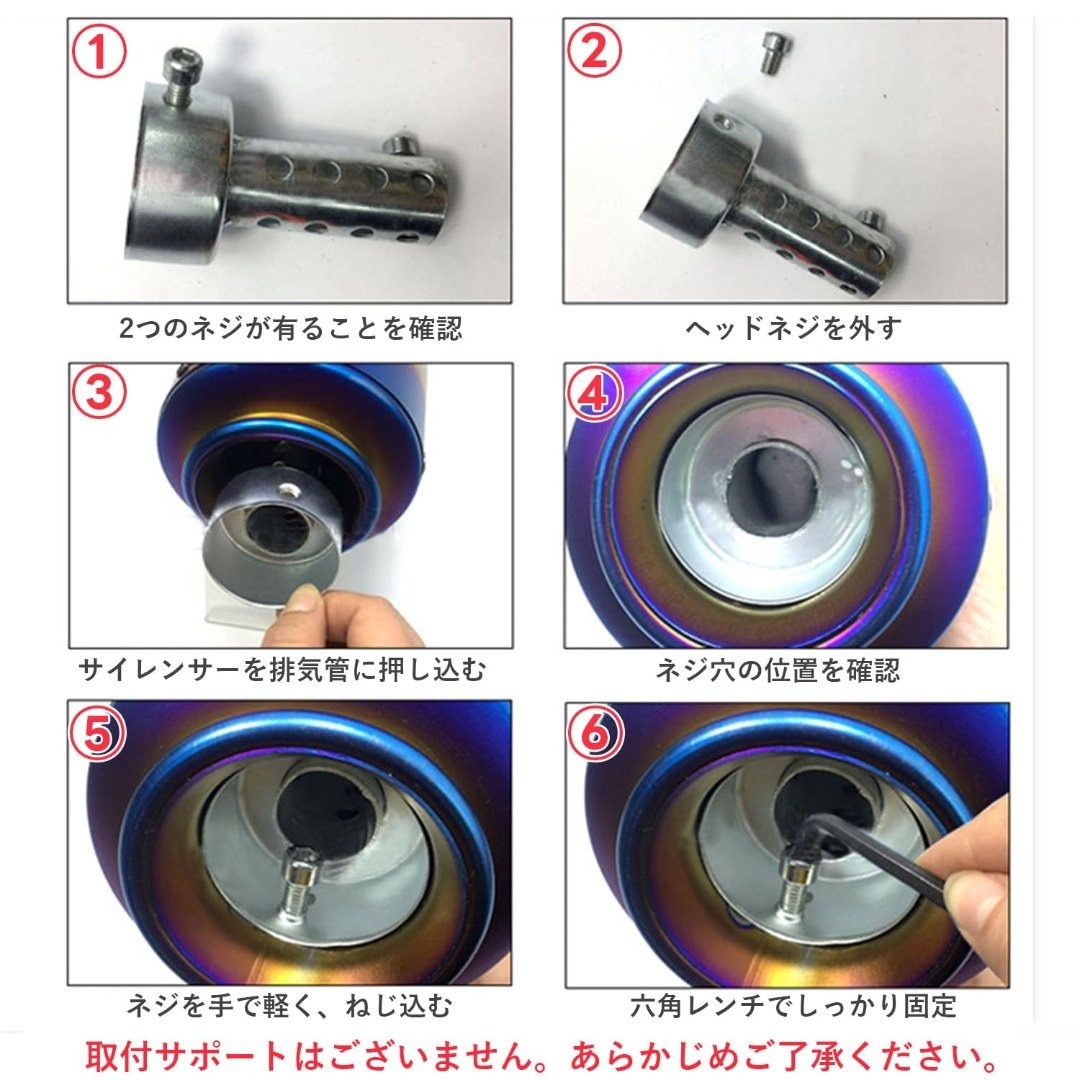 ①
2つのネジが有ることを確認

②
ヘッドネジを外す

③
サイレンサーを排気管に押し込む

④
ネジ穴の位置を確認

⑤
ネジを手で軽く、ねじ込む

⑥
六角レンチでしっかり固定

取付サポートはございません。あらかじめご了承ください。