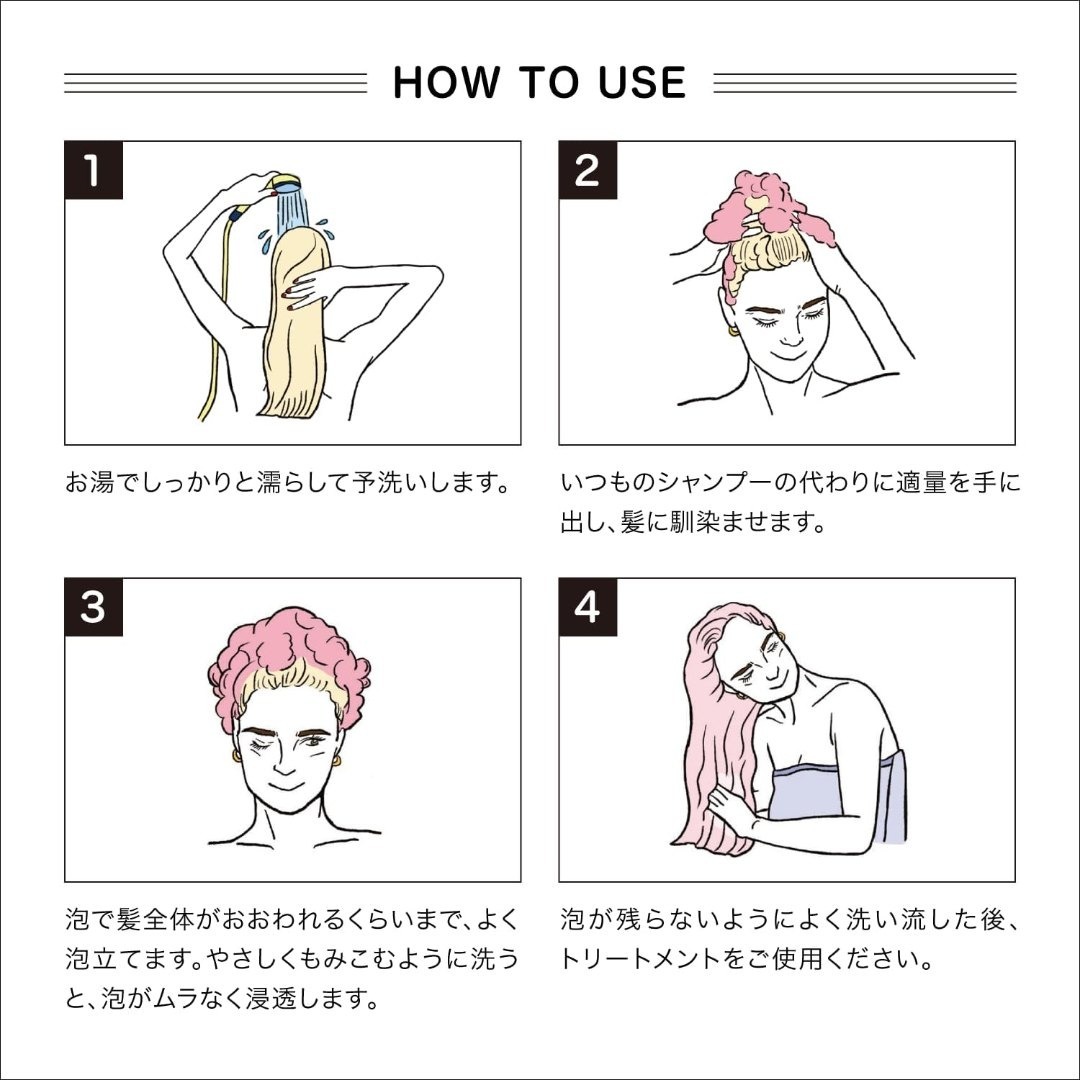 HOW TO USE

1

お湯でしっかりと濡らして予洗いします。

2

いつものシャンプーの代わりに適量を手に出し、髪に馴染ませます。

3

泡で髪全体がおおわれるくらいまで、よく泡立てます。やさしくもみこむように洗うと、泡がムラなく浸透します。

4

泡が残らないようによく洗い流した後、トリートメントをご使用ください。